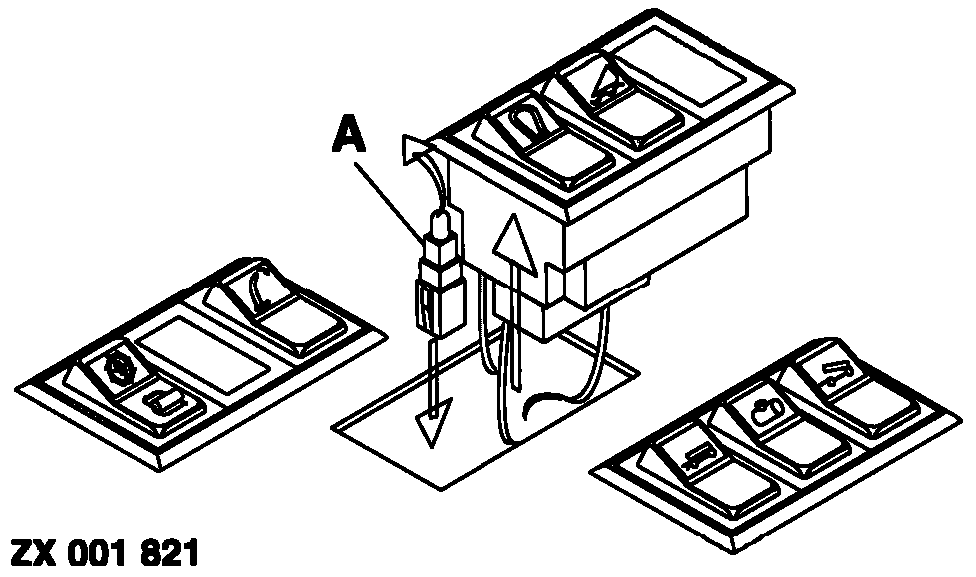 A

ZX 001 821