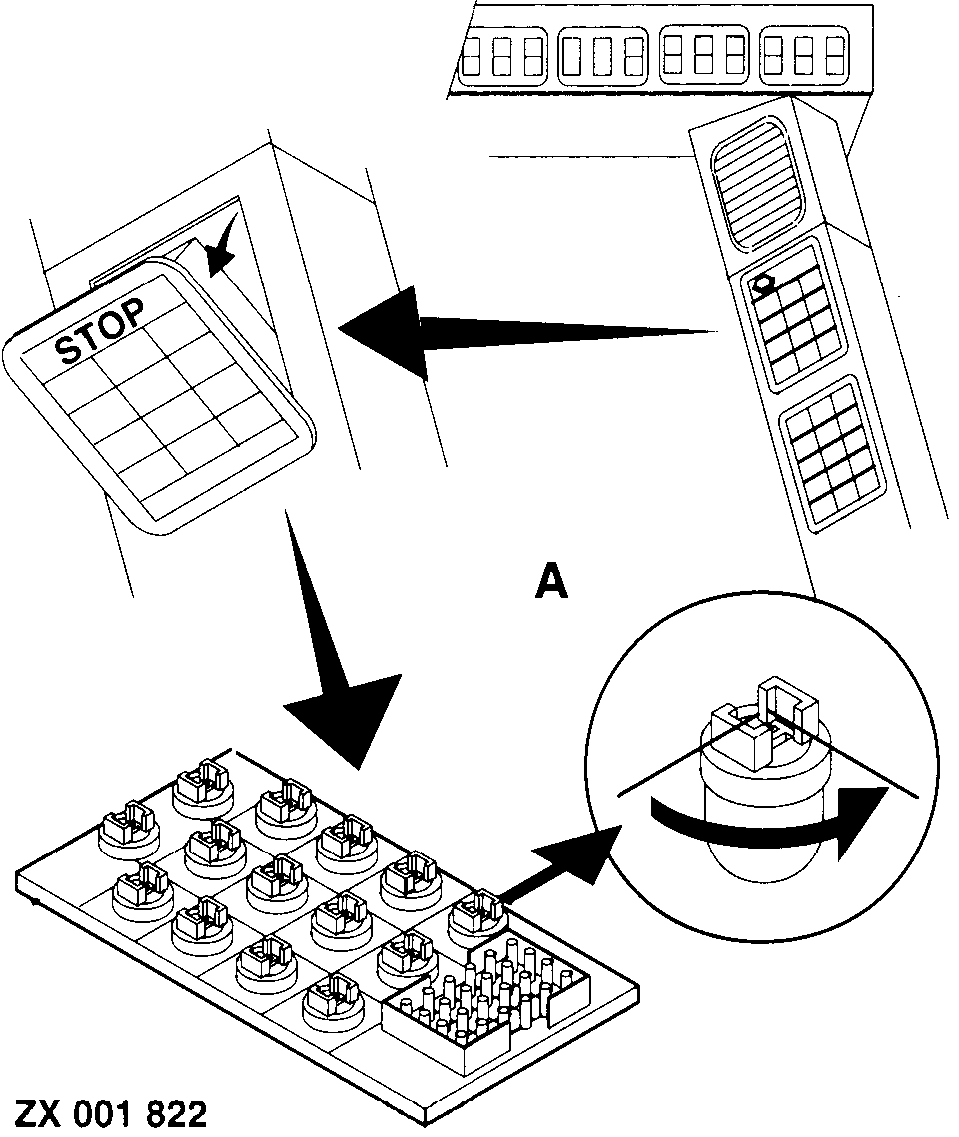 STOP

A

ZX 001 822