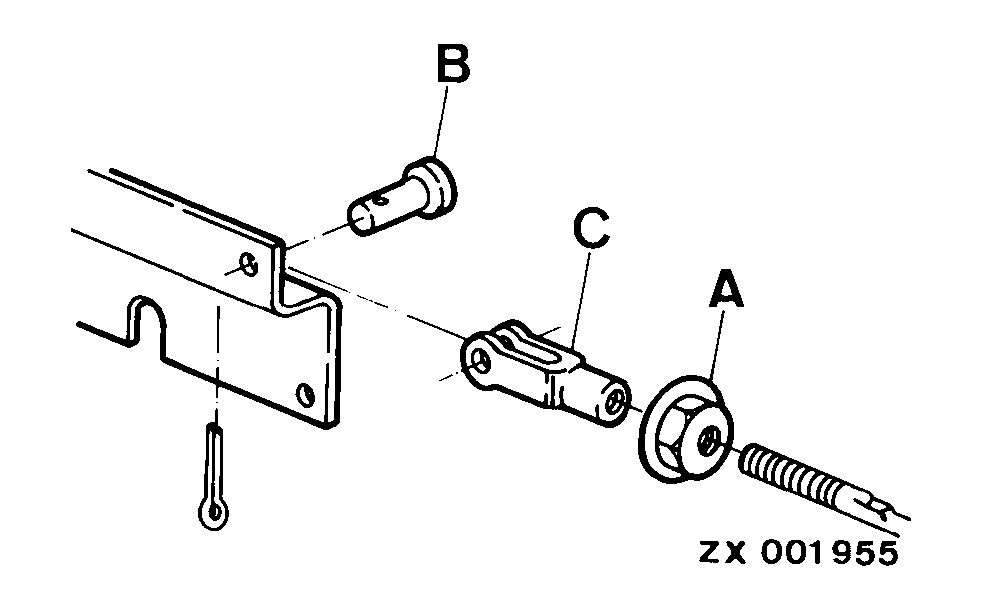 B
C
A
ZX 001955