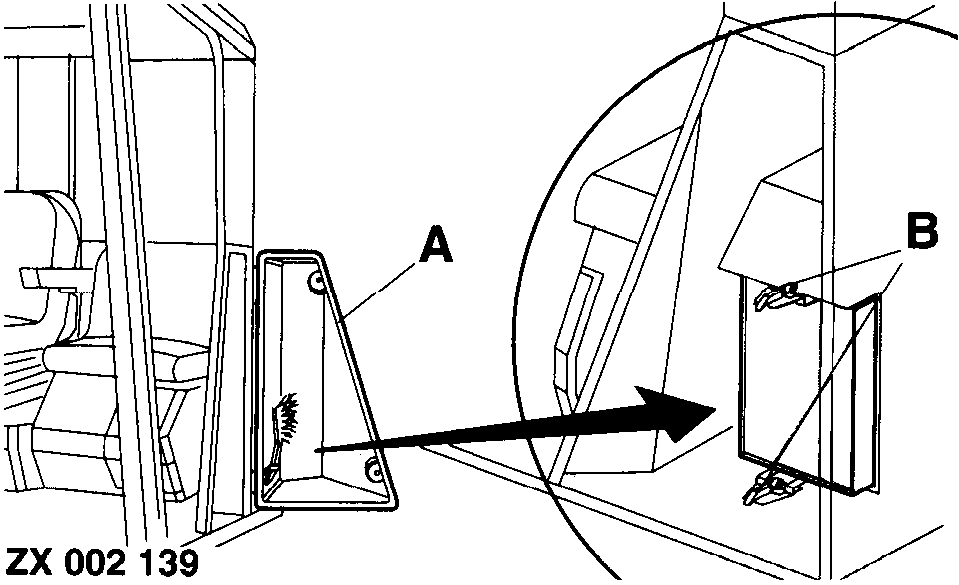 A
B
ZX 002 139