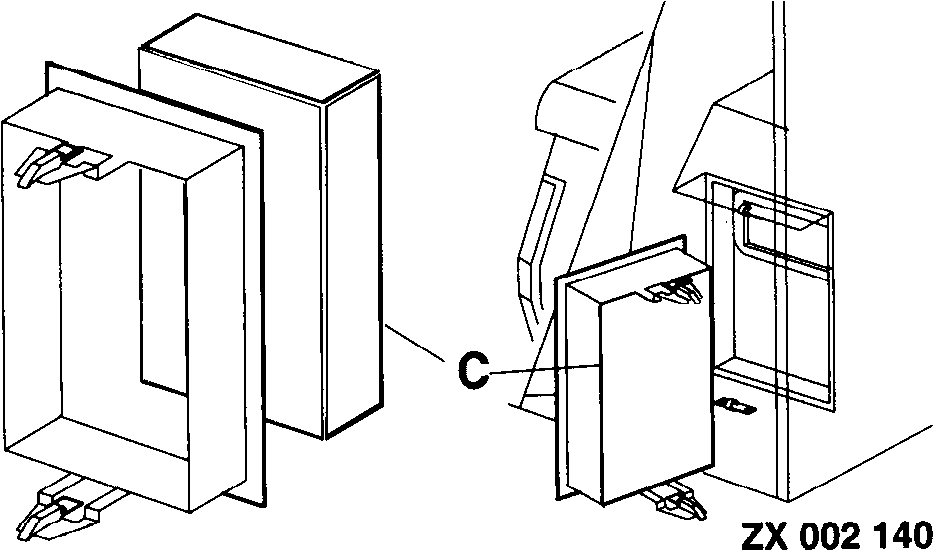 C

ZX 002 140