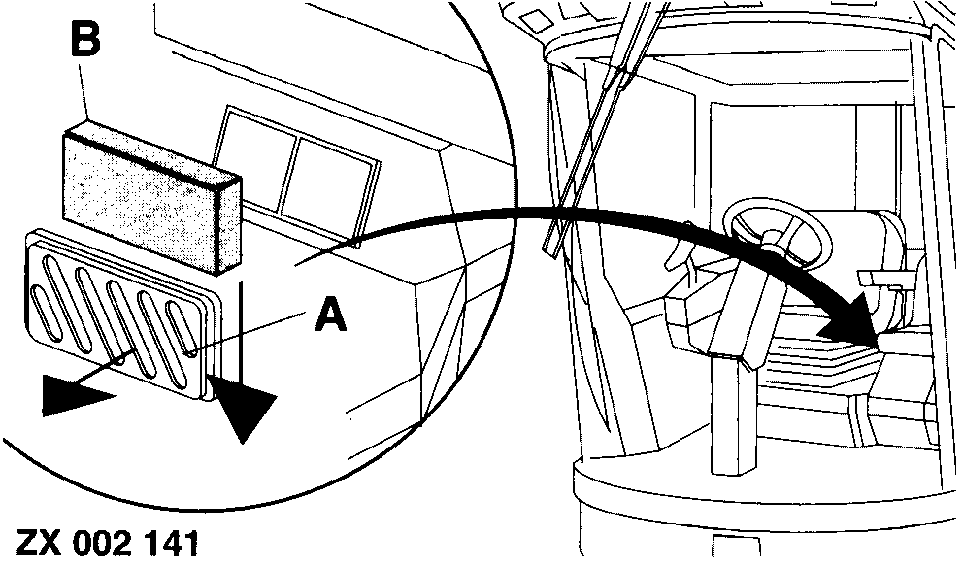 B
A
ZX 002 141