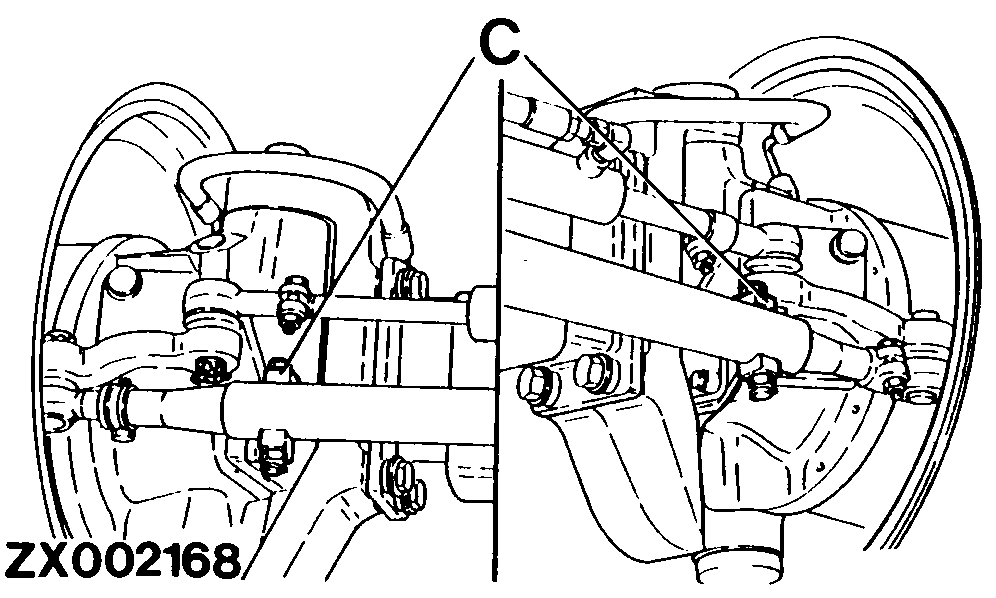 C

ZX002168