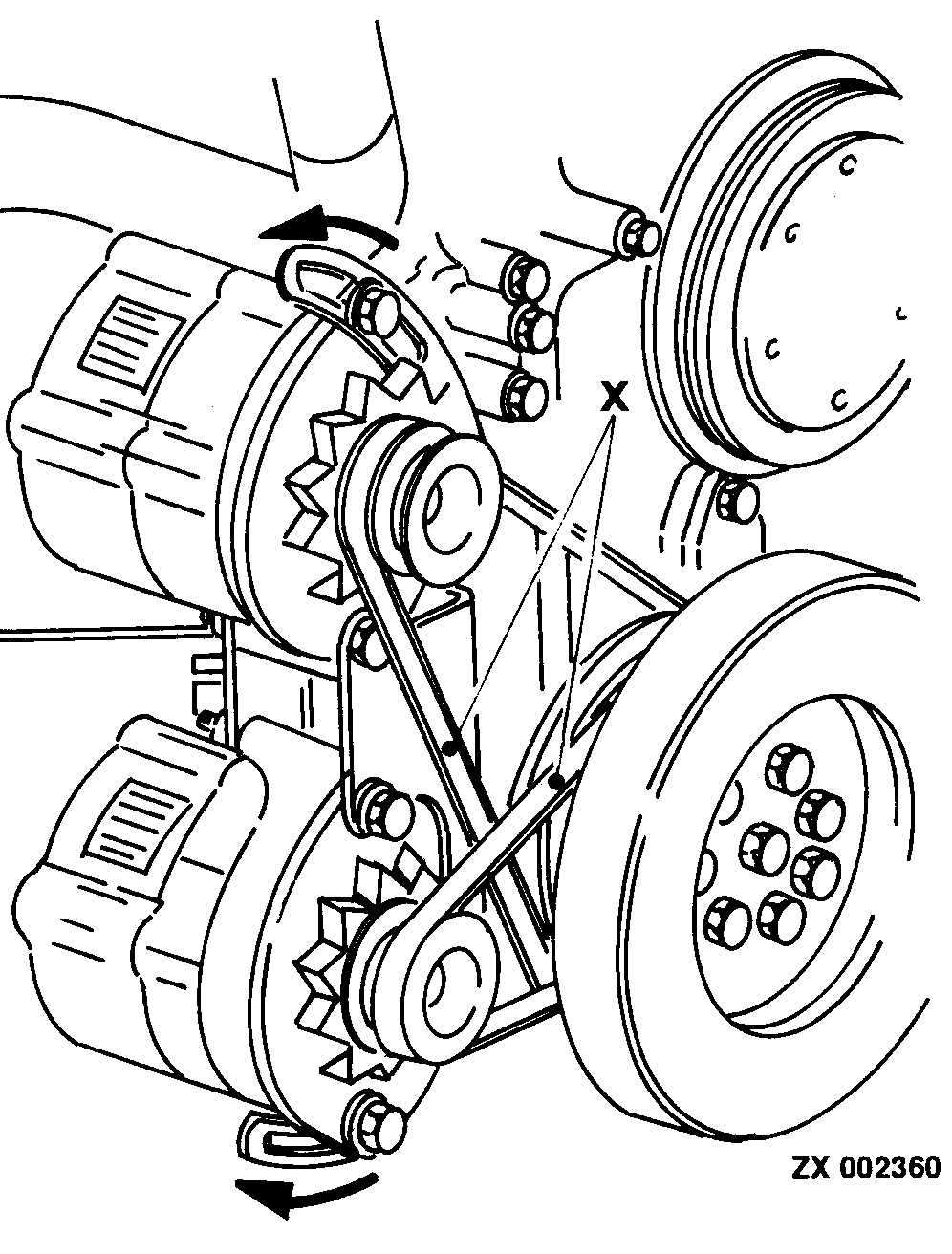 X

ZX 002360