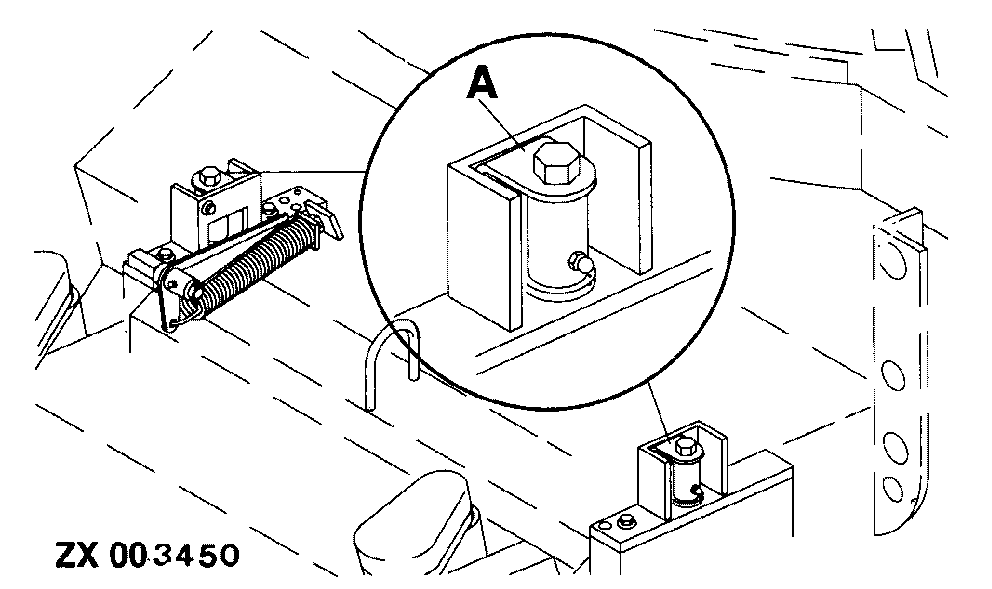 A

ZX 003450