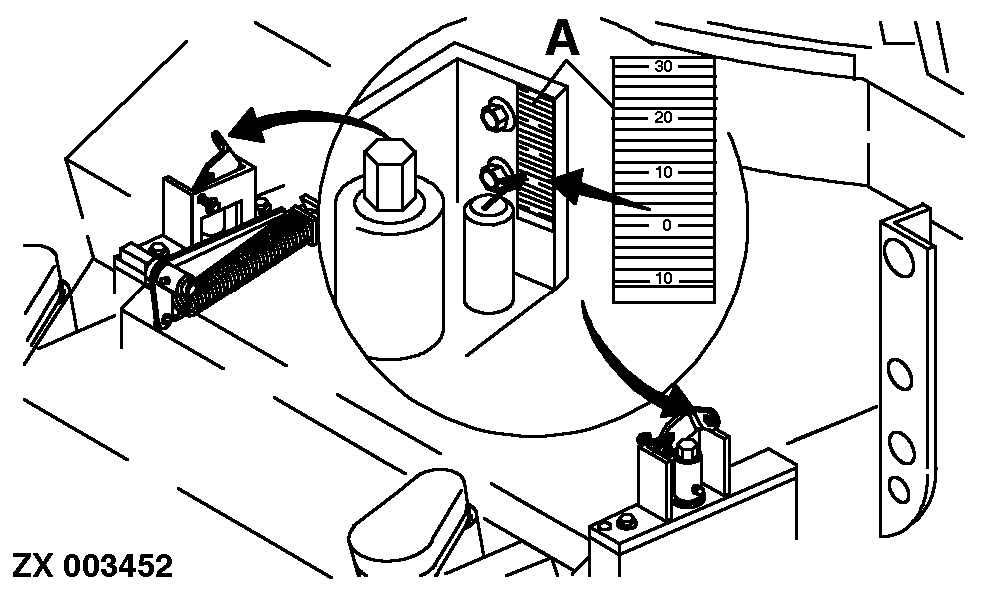 A
30
20
10
0
10
ZX 003452