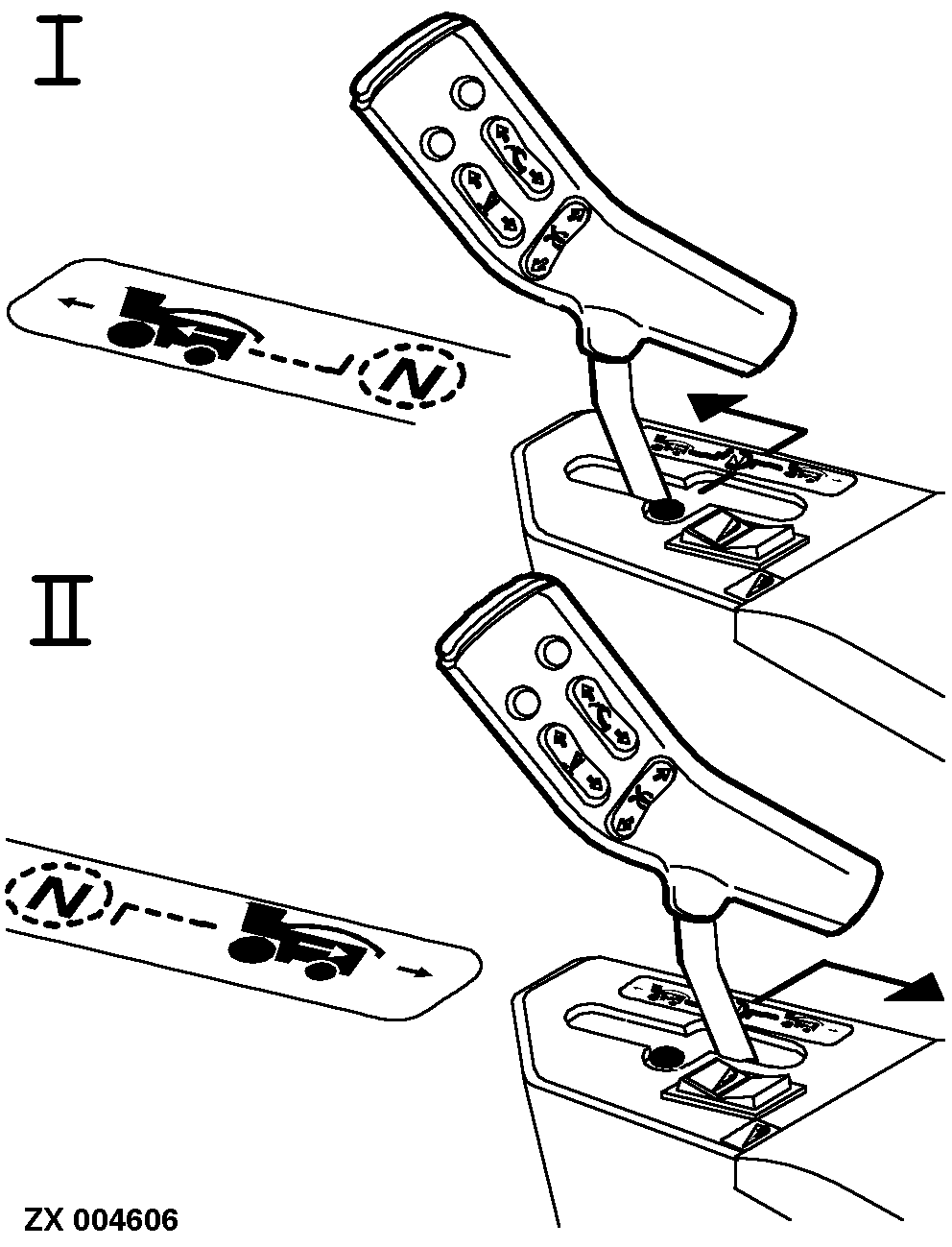 I

N

II

N

ZX 004606