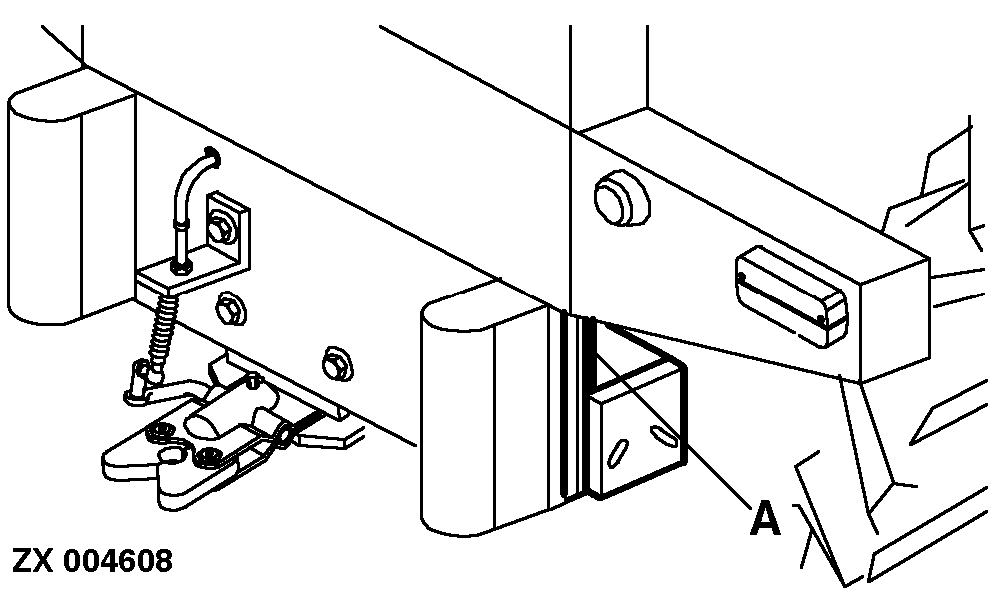 A

ZX 004608