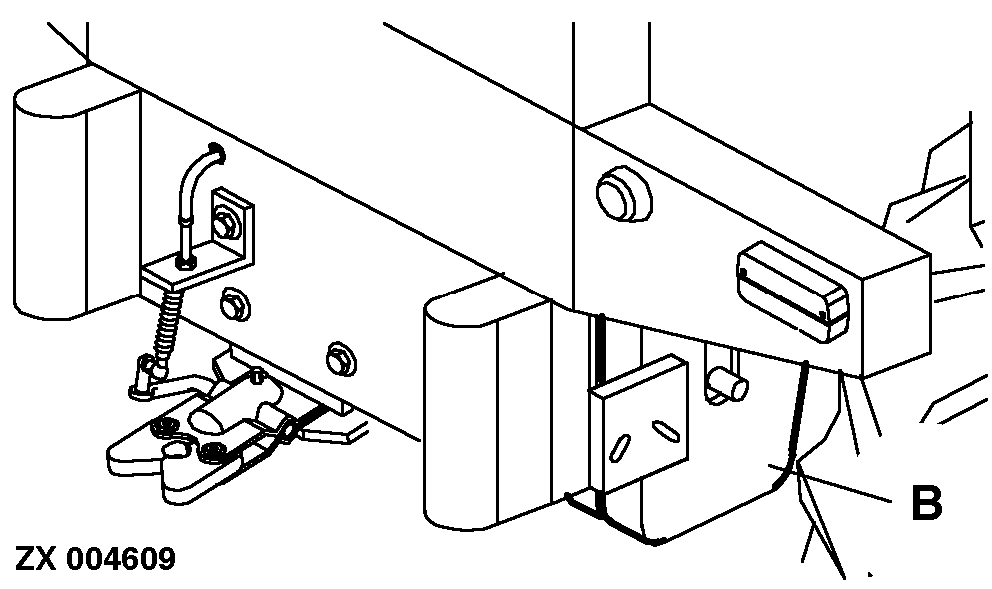 B

ZX 004609