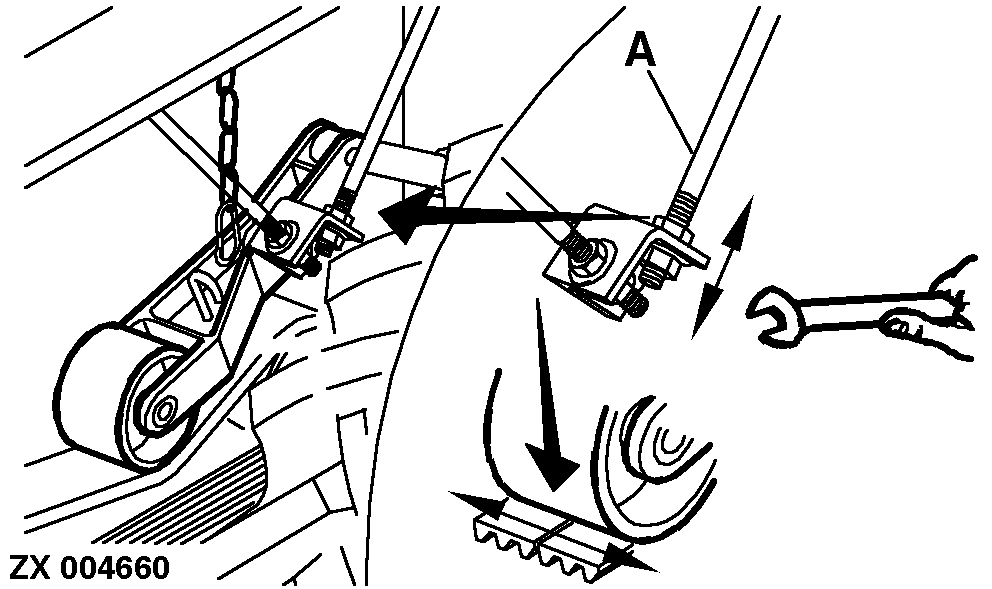 A

ZX 004660