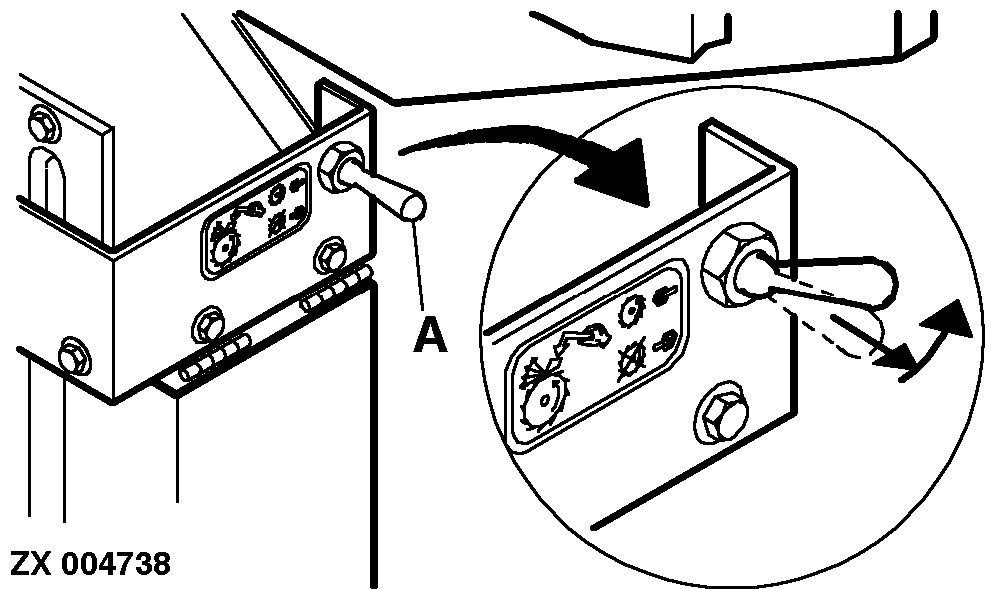 A

ZX 004738