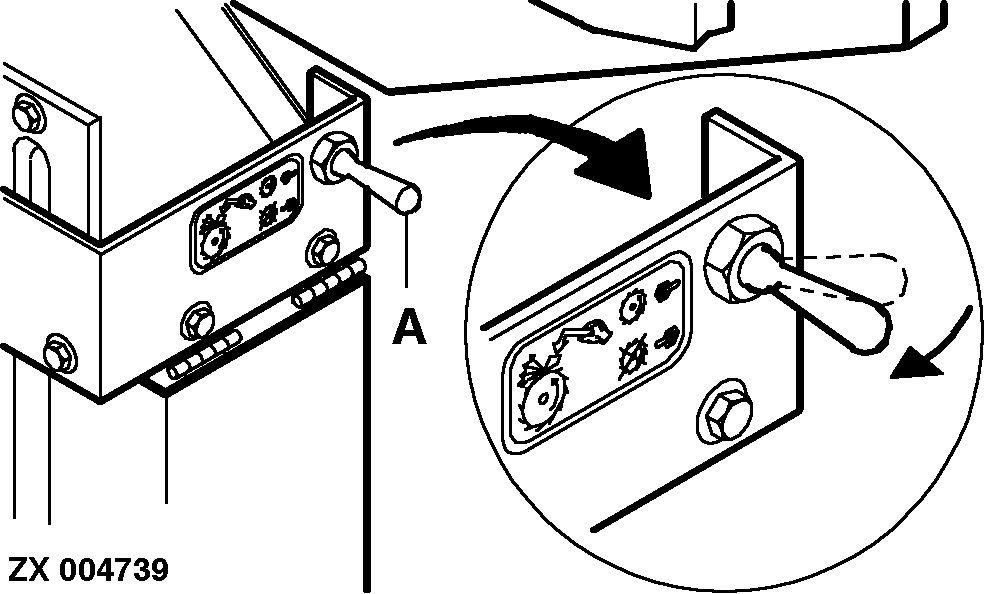 A

ZX 004739