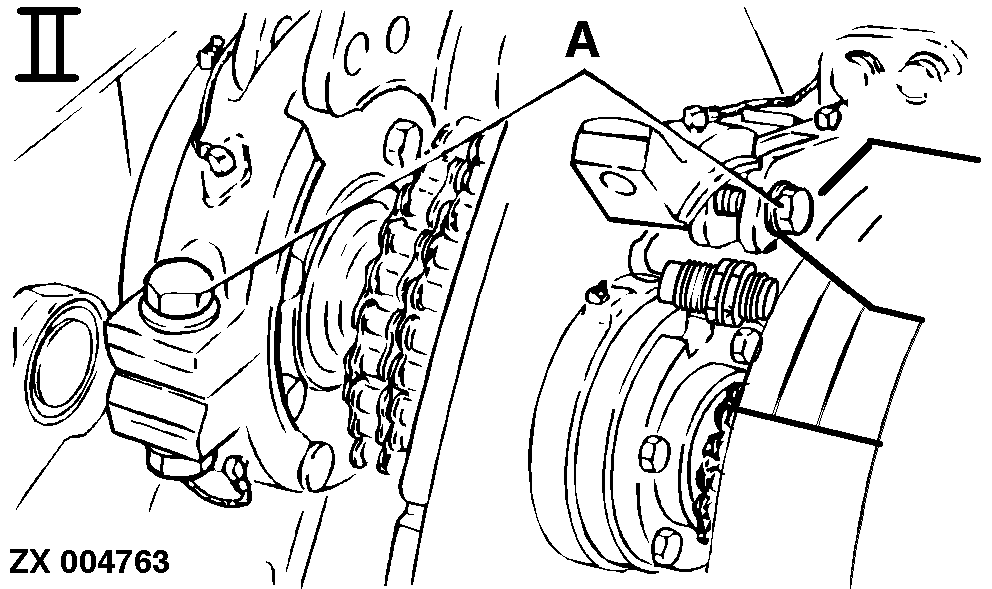 II

A

ZX 004763