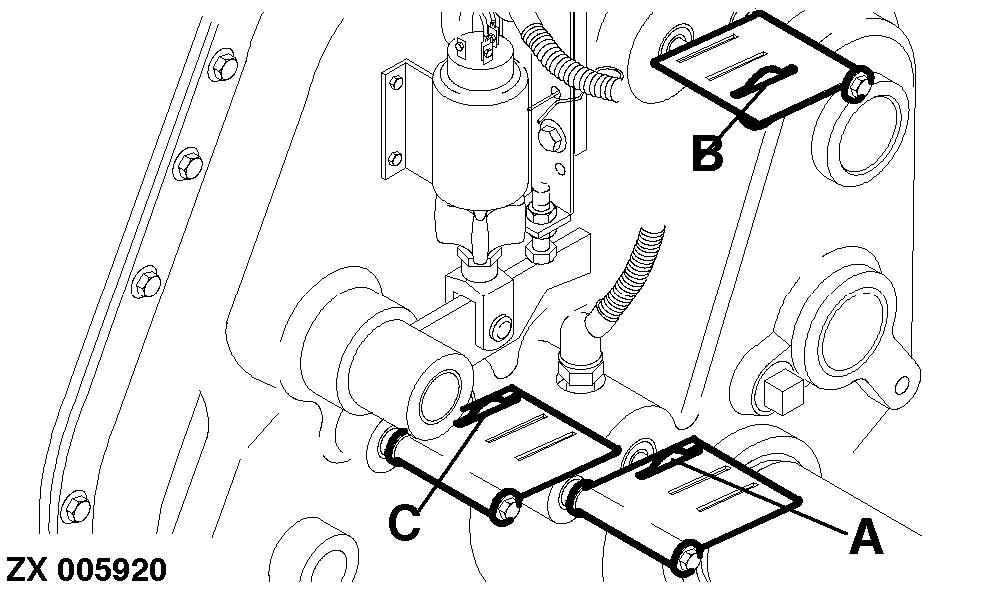 B
C
A
ZX 005920