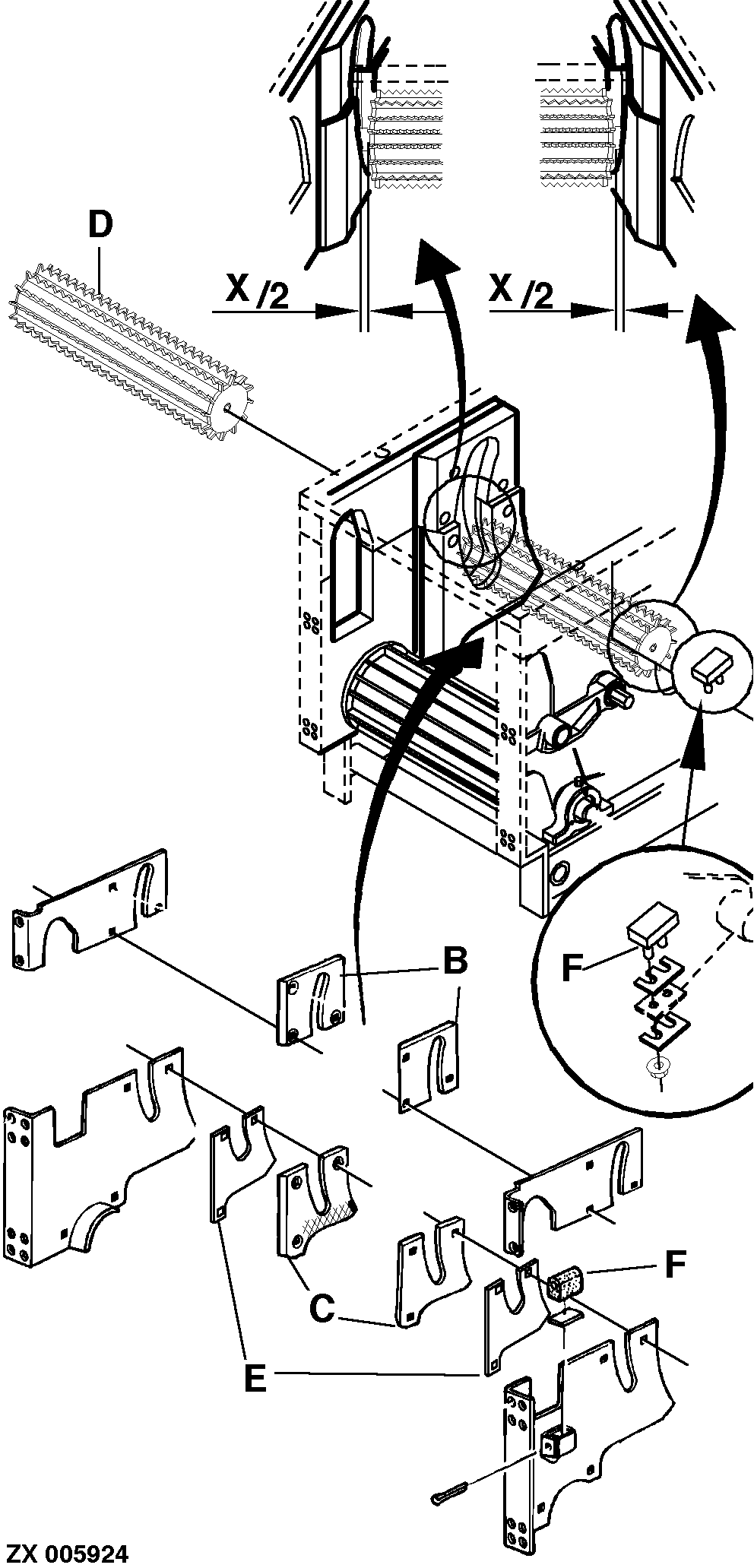 D
X /2
X /2
B
F
F
C
E
ZX 005924