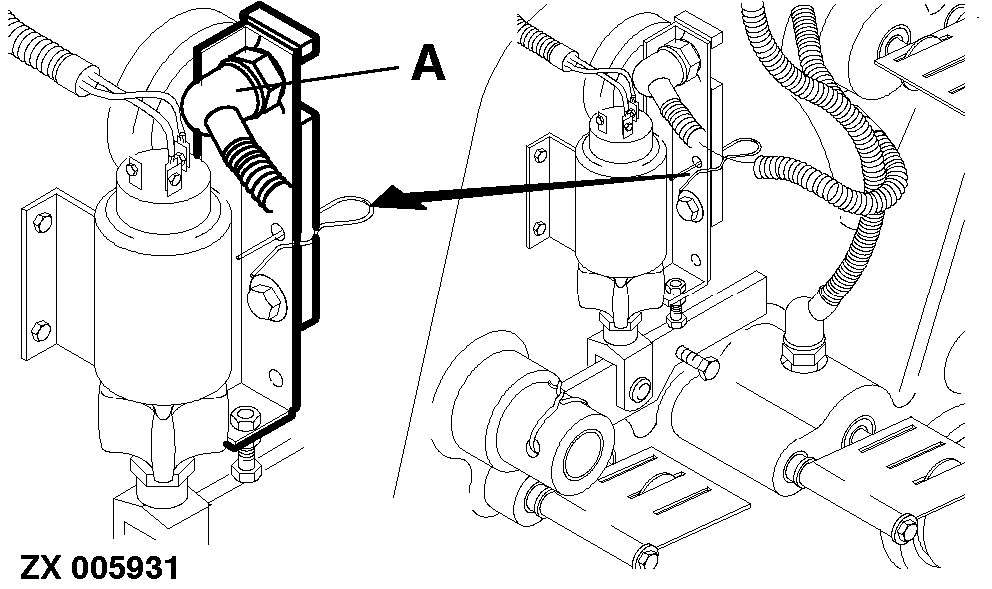 A

ZX 005931