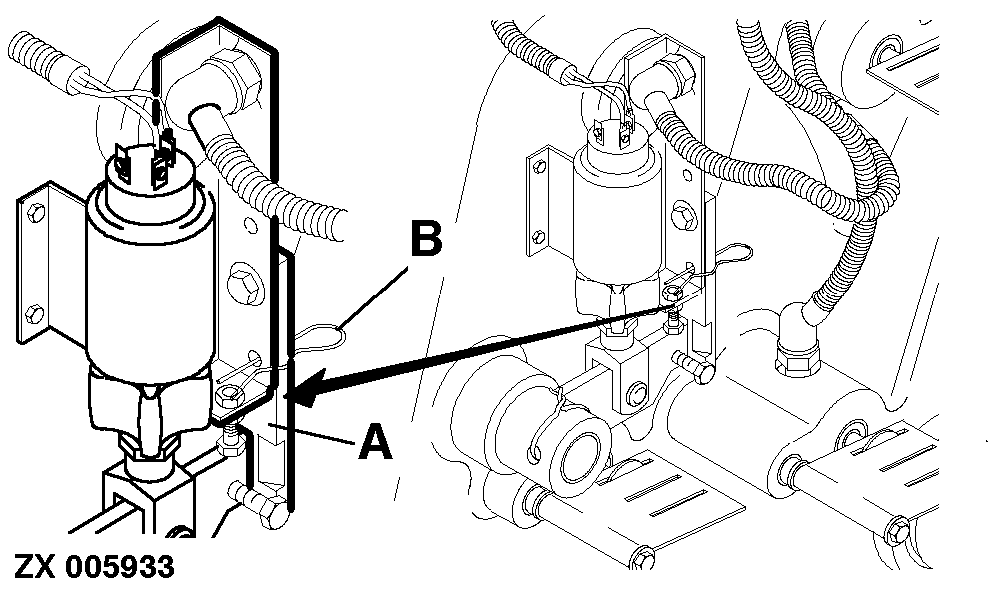 B
A
ZX 005933