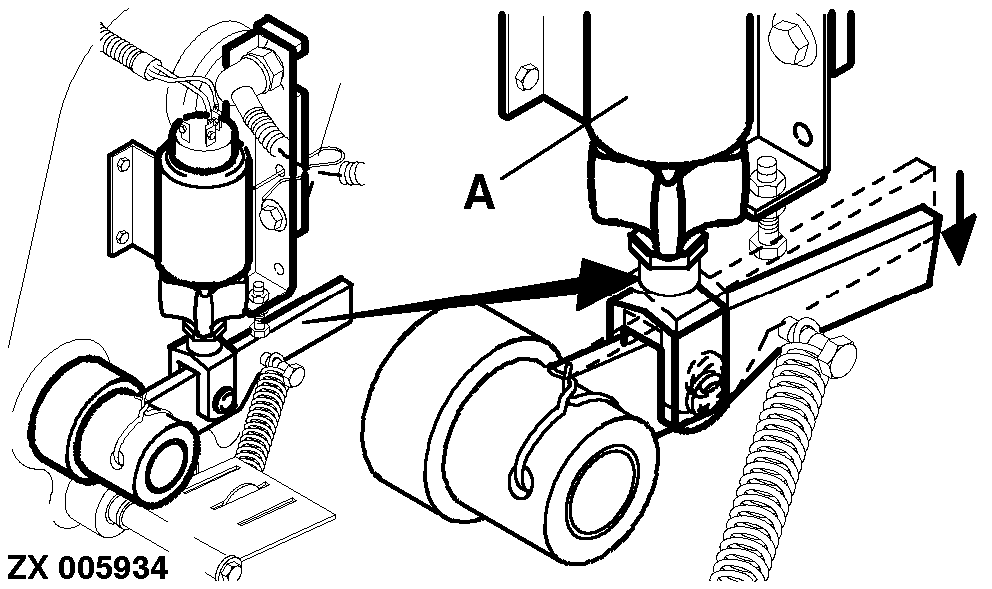 A

ZX 005934