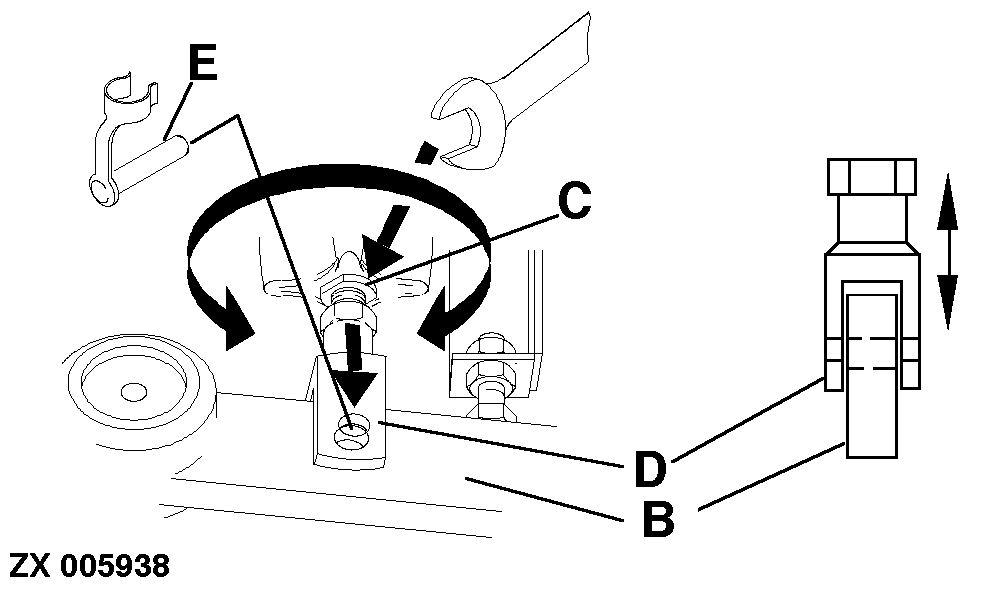 E
C
D
B
ZX 005938