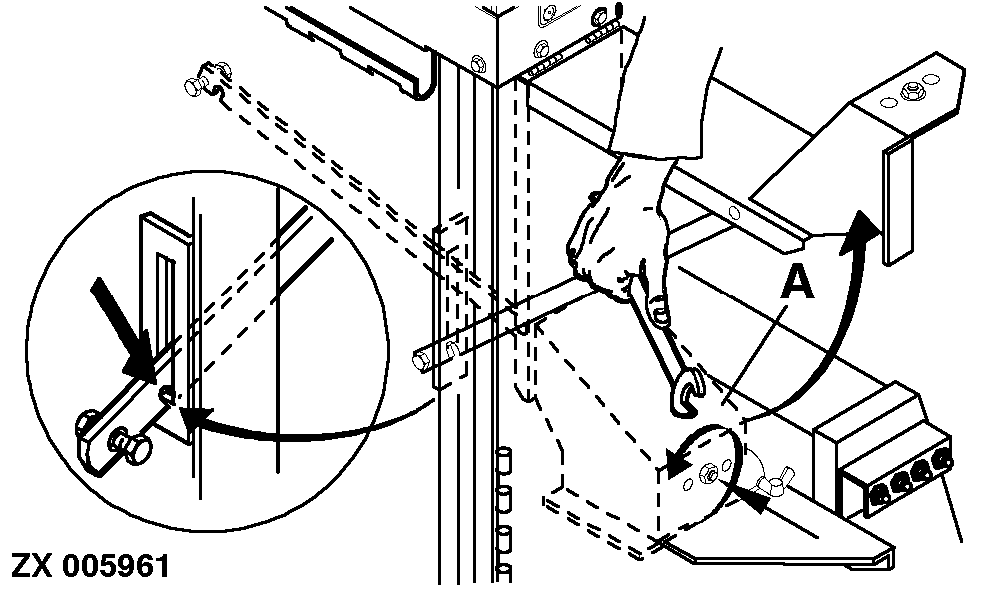 A

ZX 005961