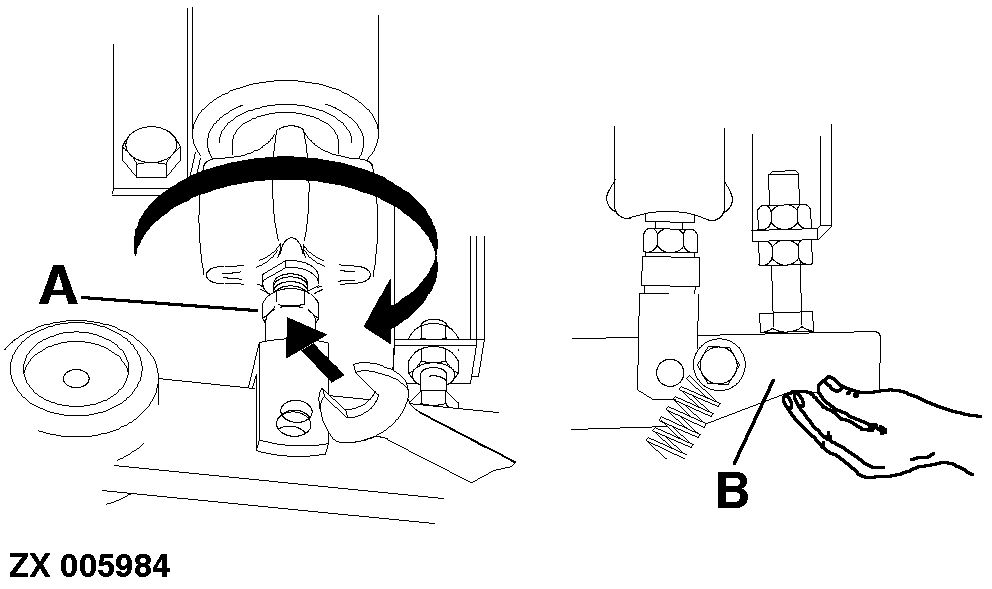 A

B

ZX 005984