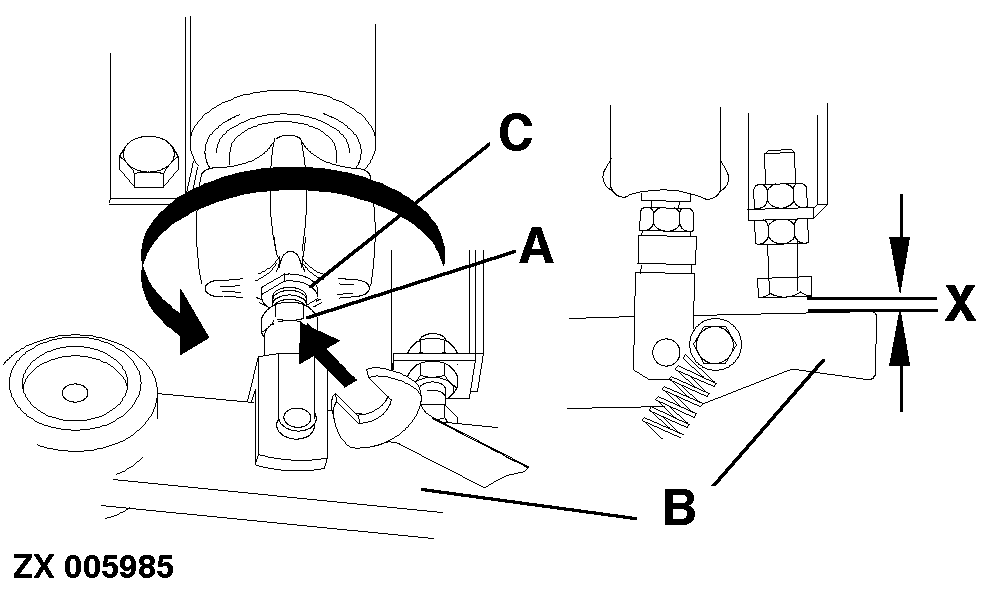 C
A
X
B
ZX 005985