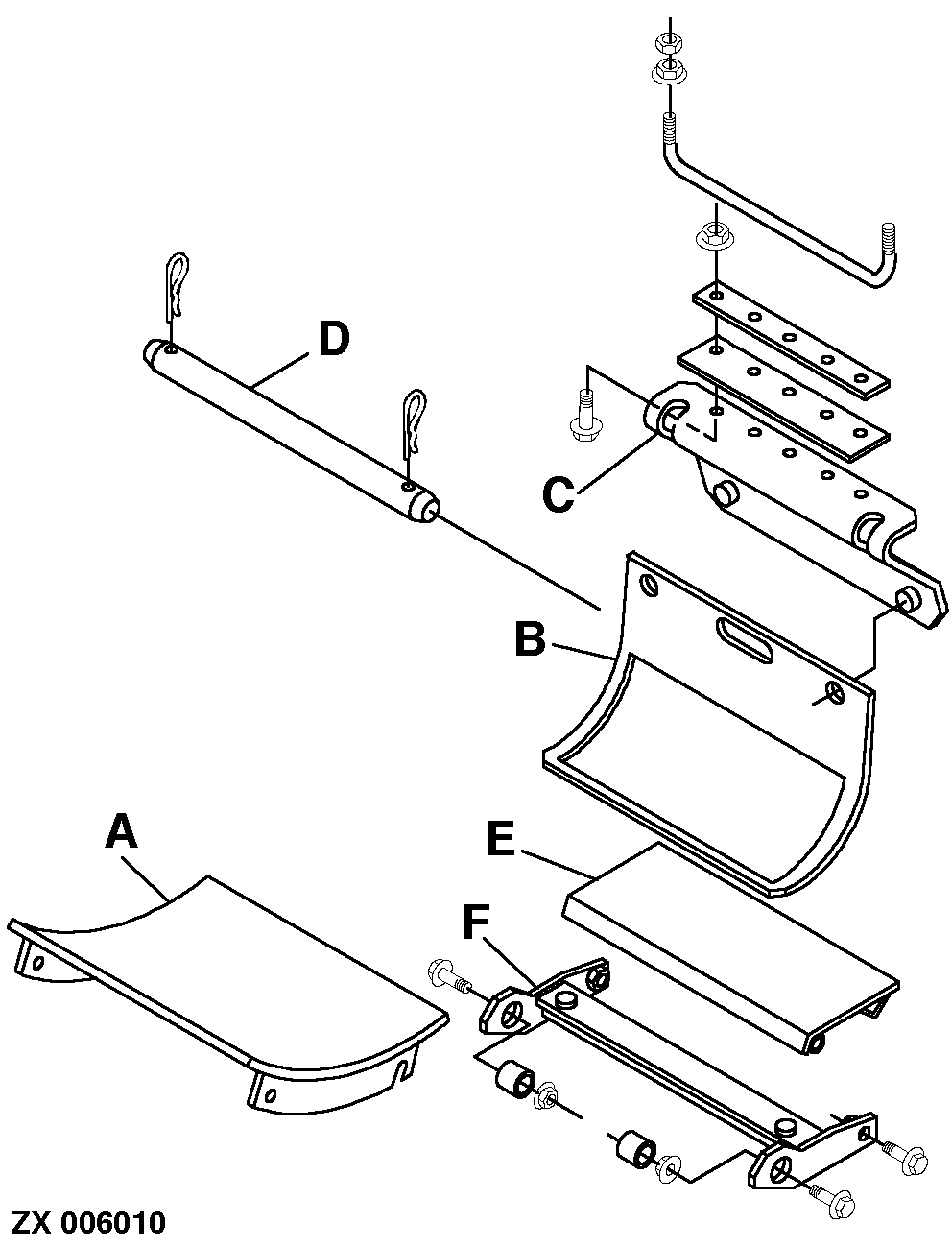 D
C
B
A
E
F
ZX 006010