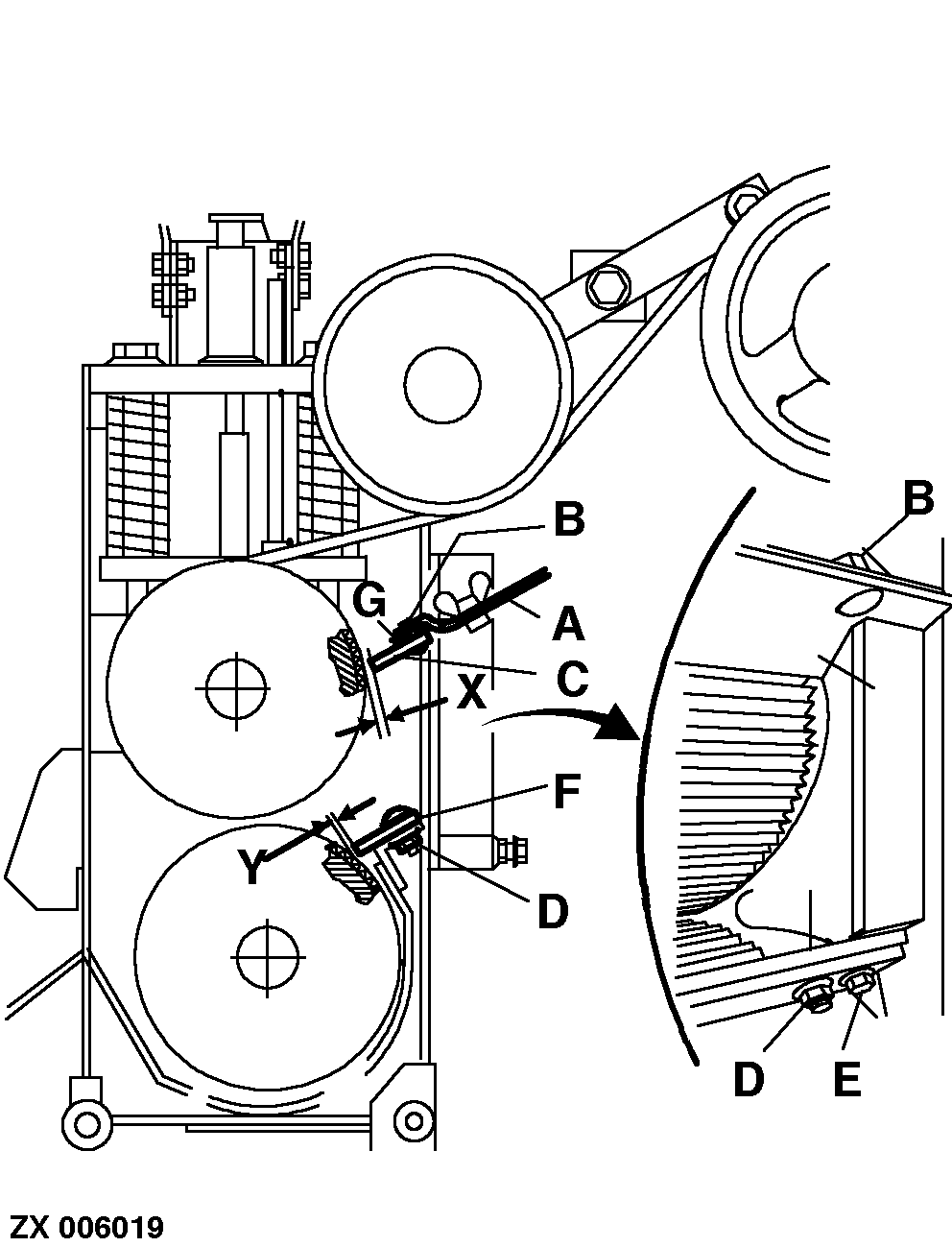 B
G
A
C
X
F
Y
D
B
D
E
ZX 006019