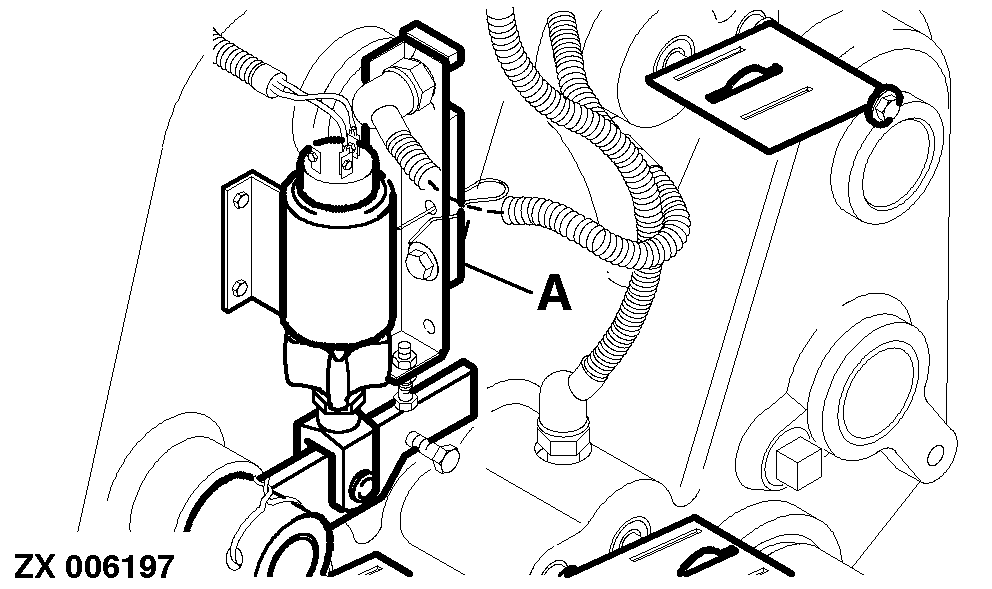 A

ZX 006197