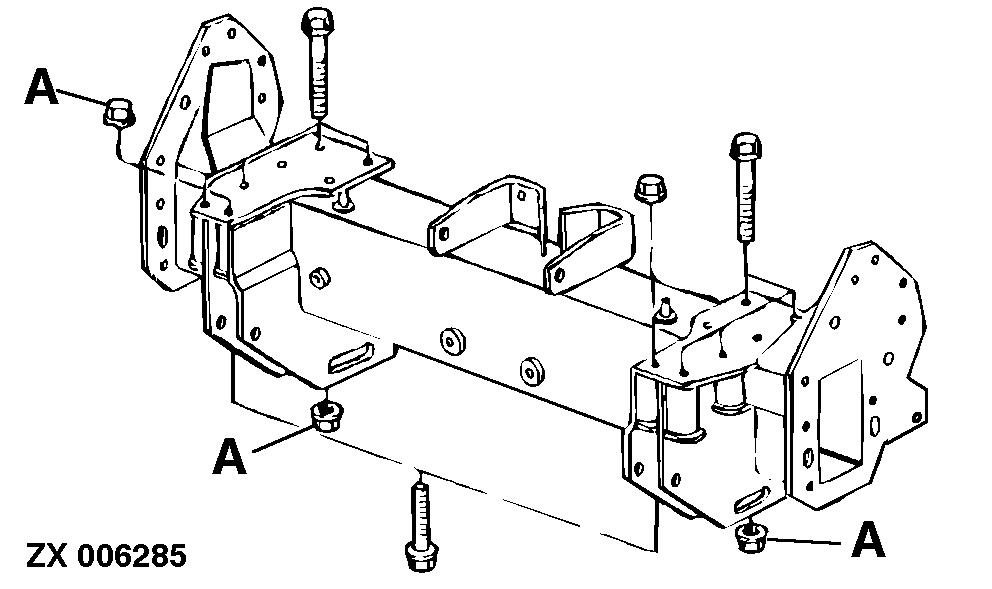 A

A

A

ZX 006285