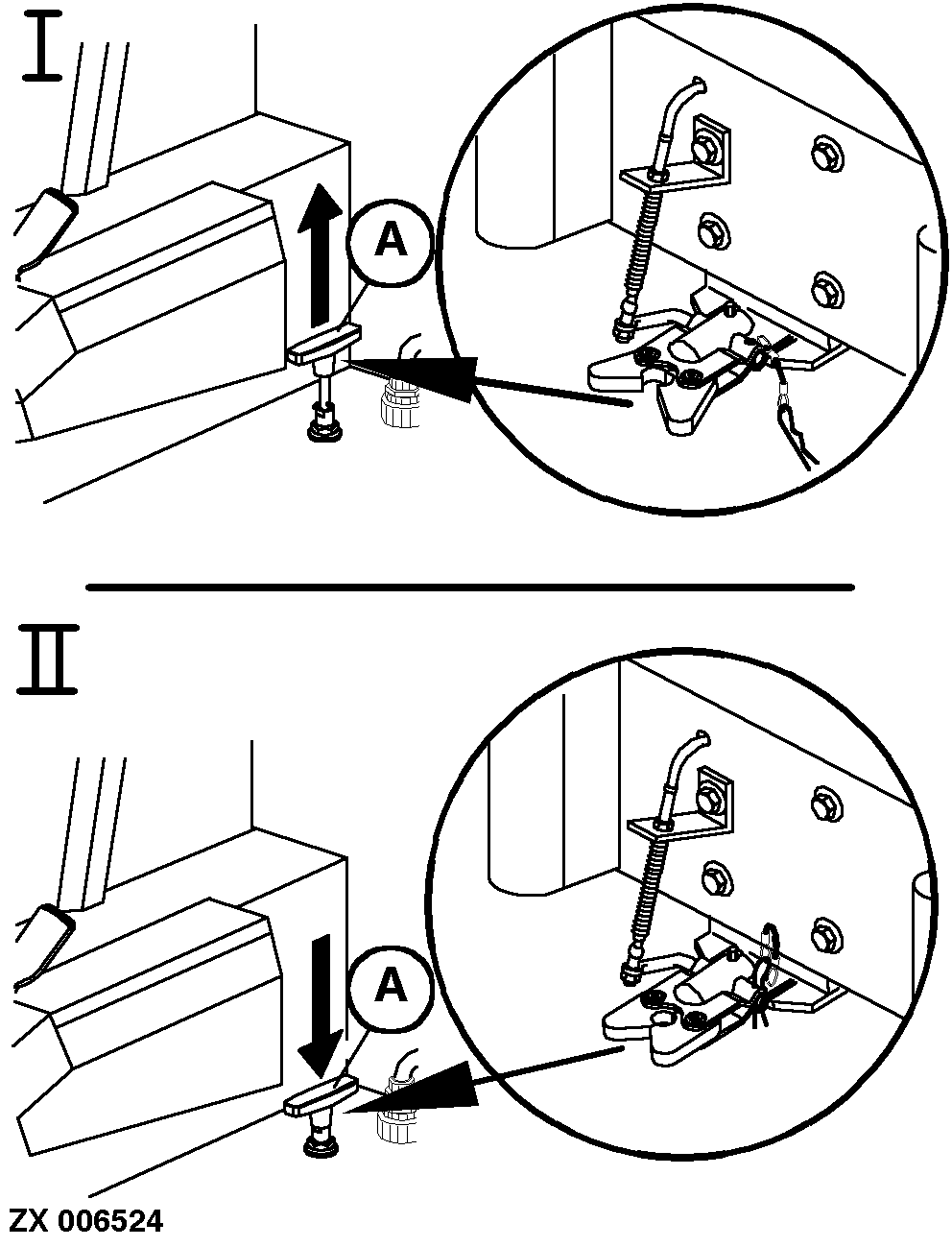 I

A

II

A

ZX 006524