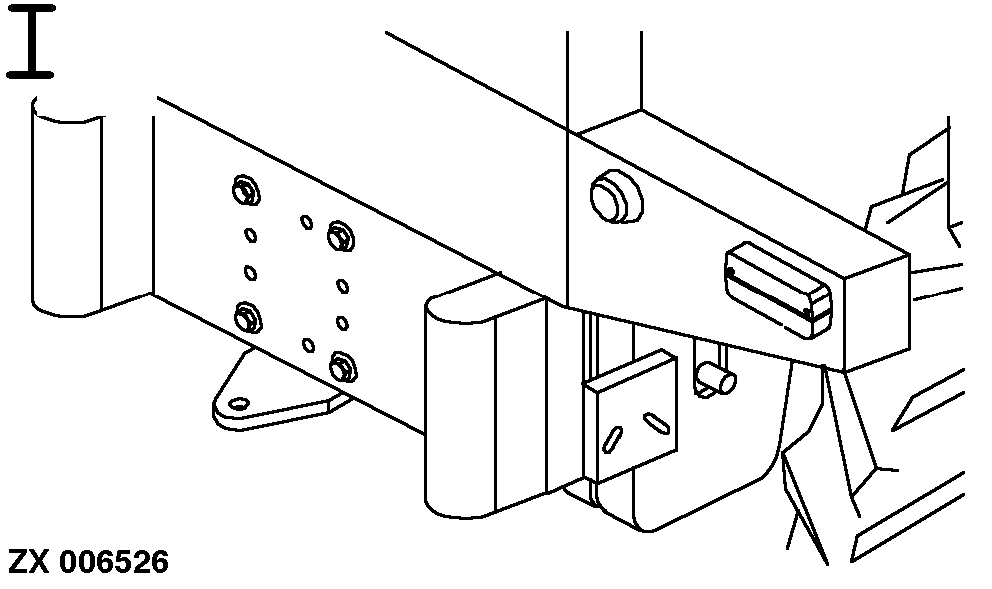 I

ZX 006526