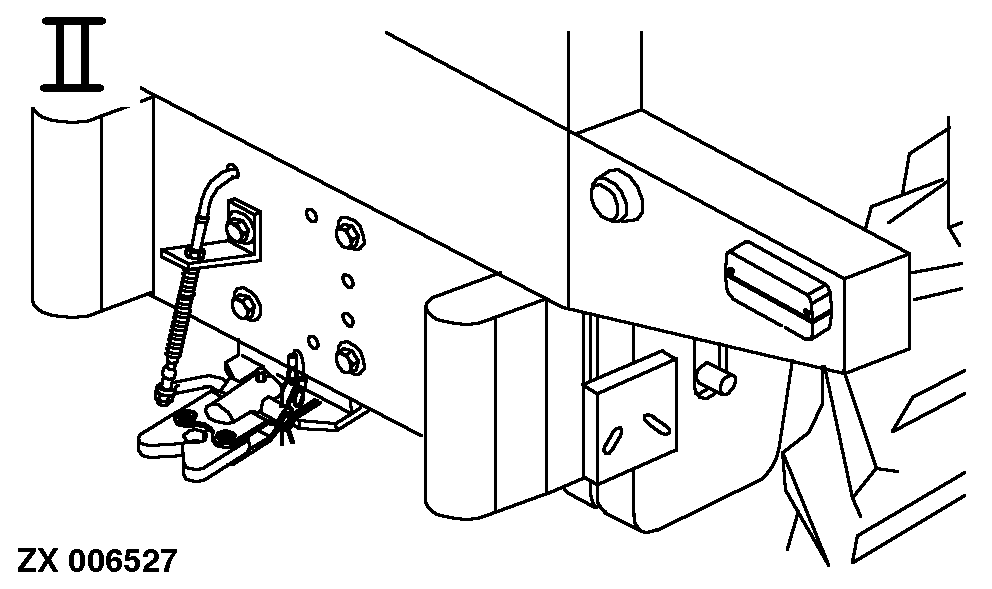 II

ZX 006527