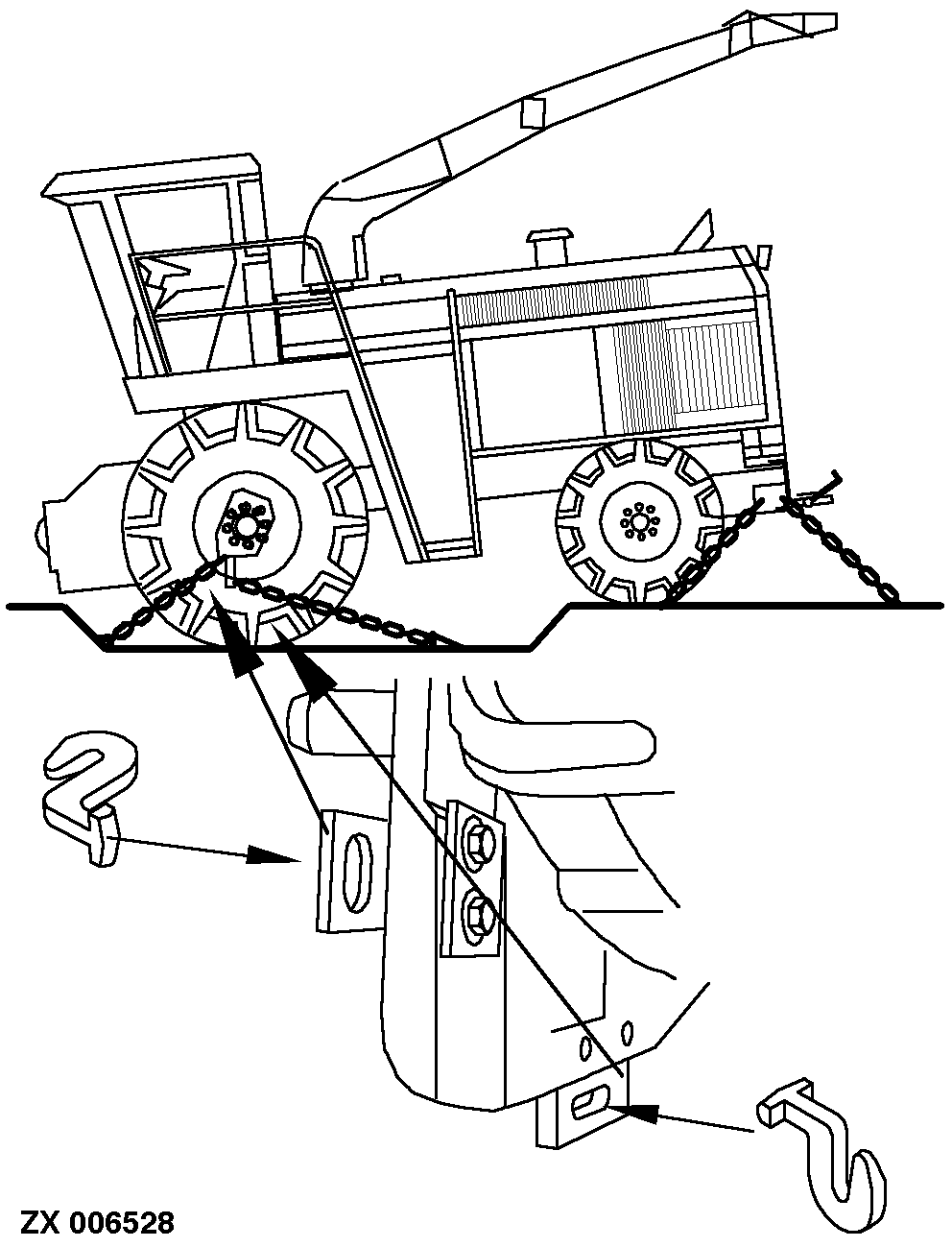 ZX 006528