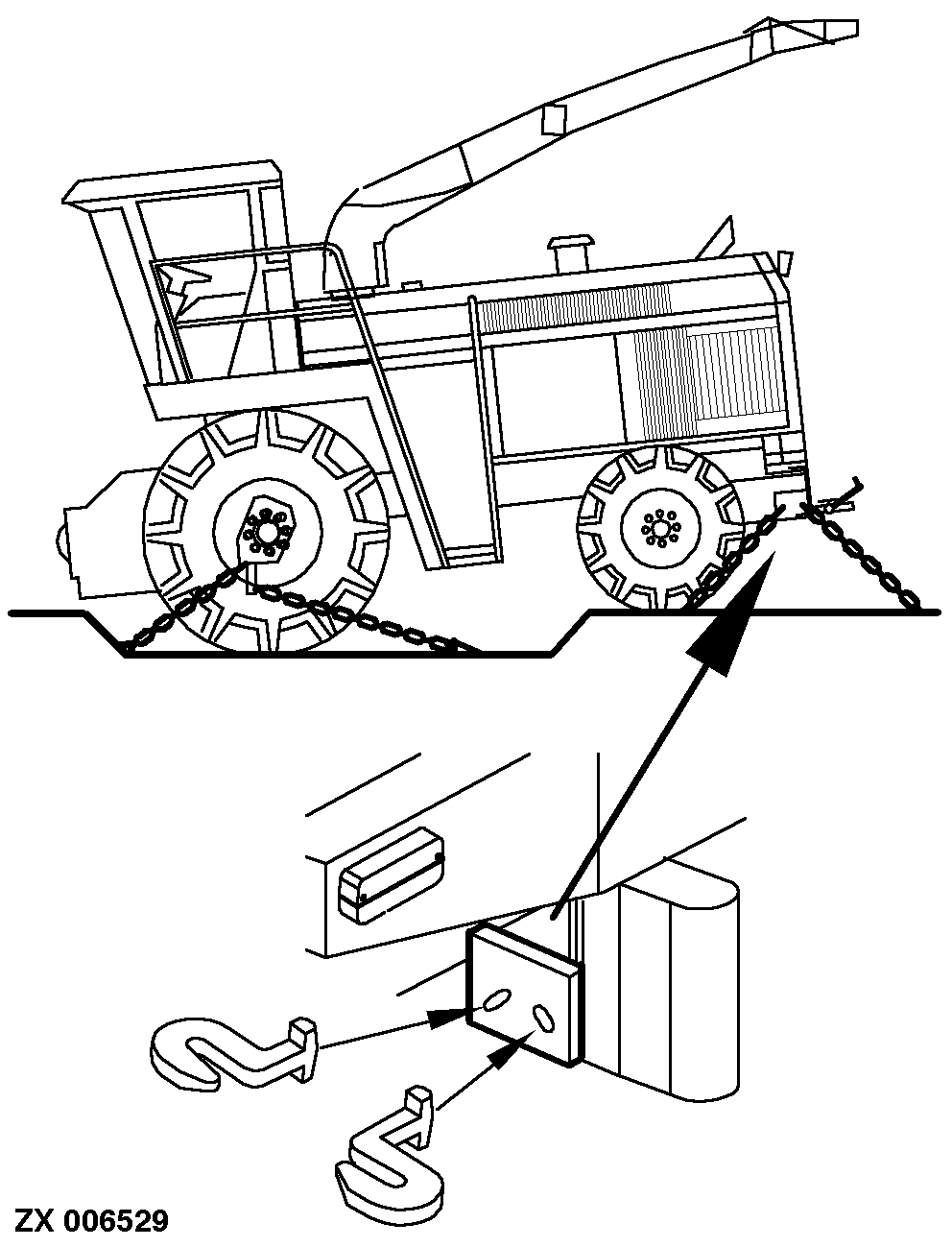 ZX 006529