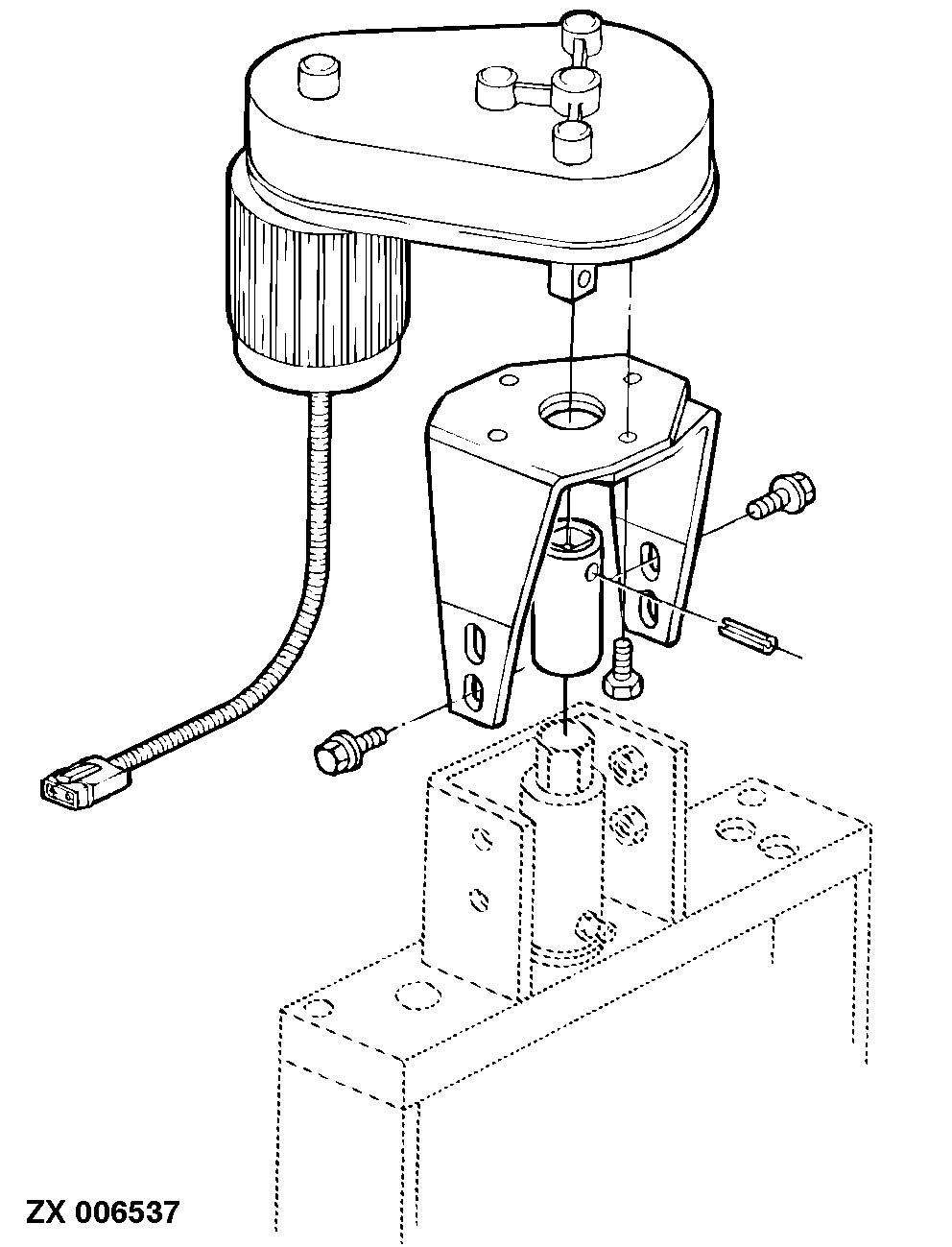 ZX 006537