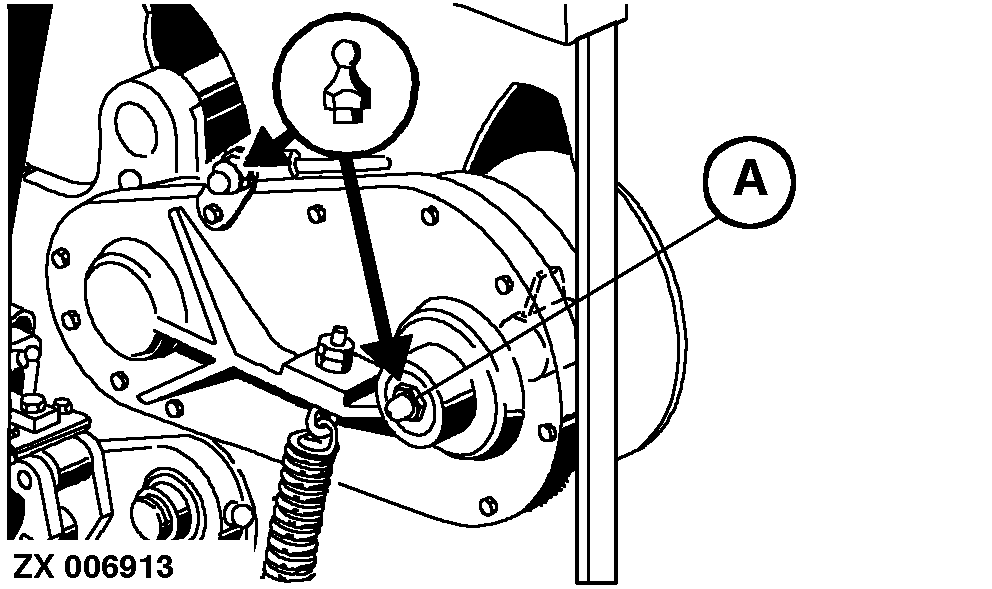 A

ZX 006913