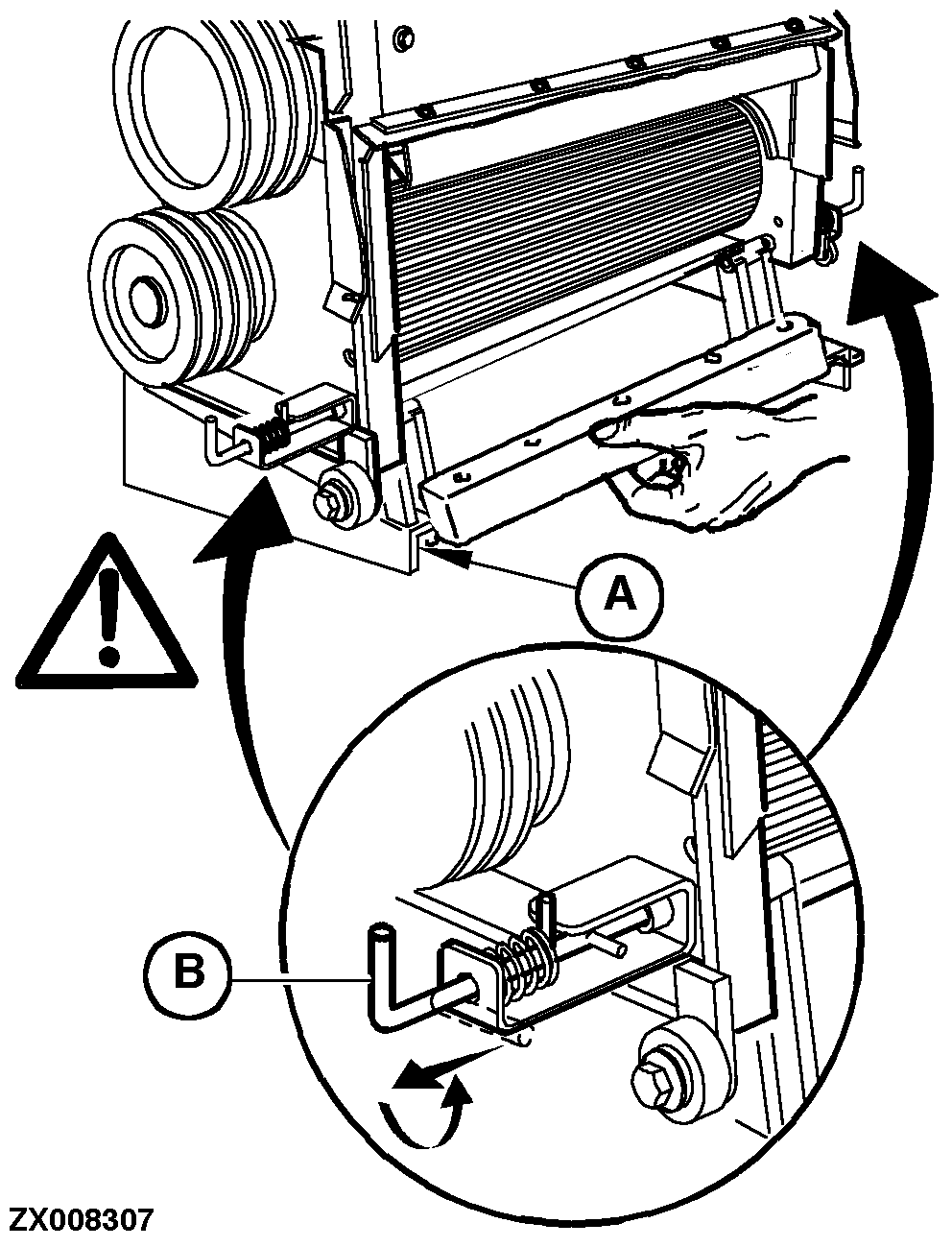 A

B

ZX008307