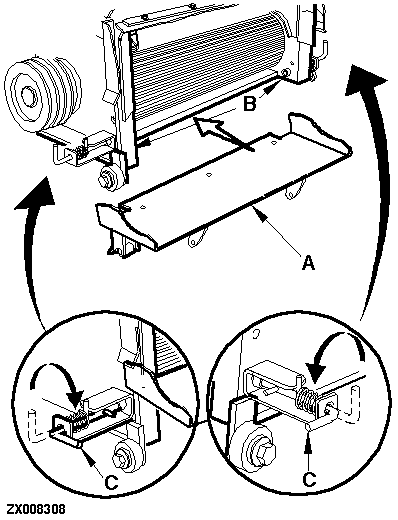 B
A
C
C
ZX008308