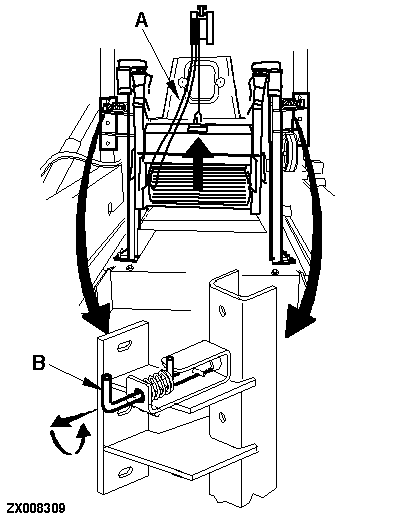 A

B

ZX008309