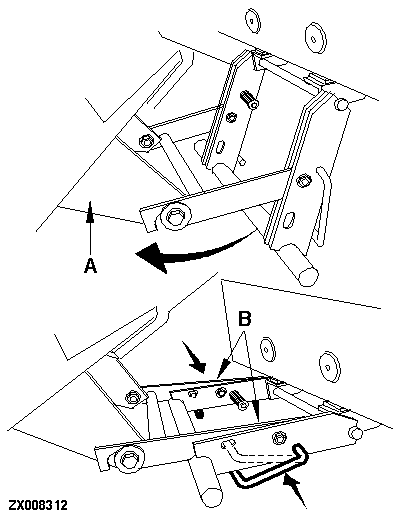 A

B

ZX008312