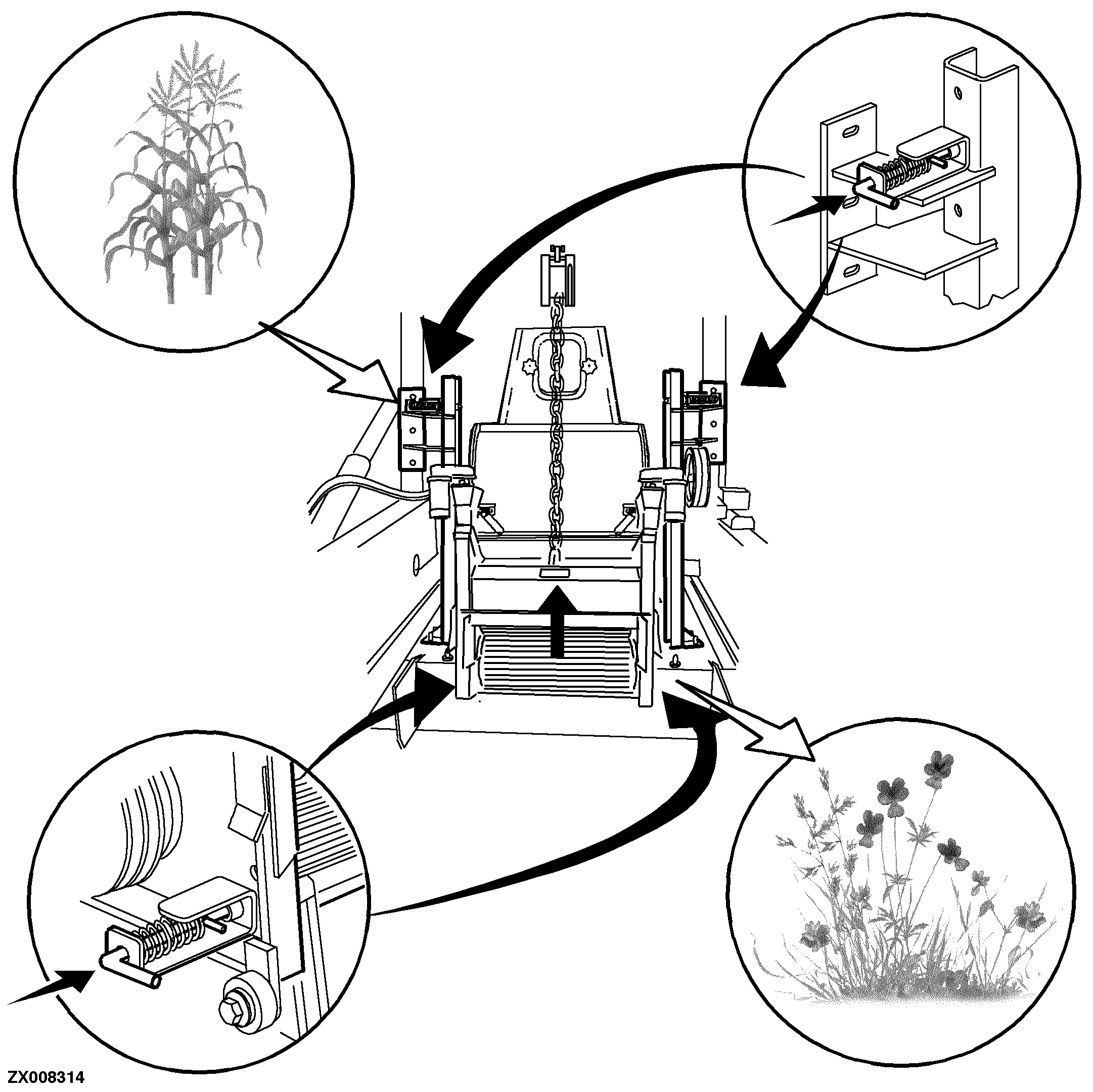 ZX008314