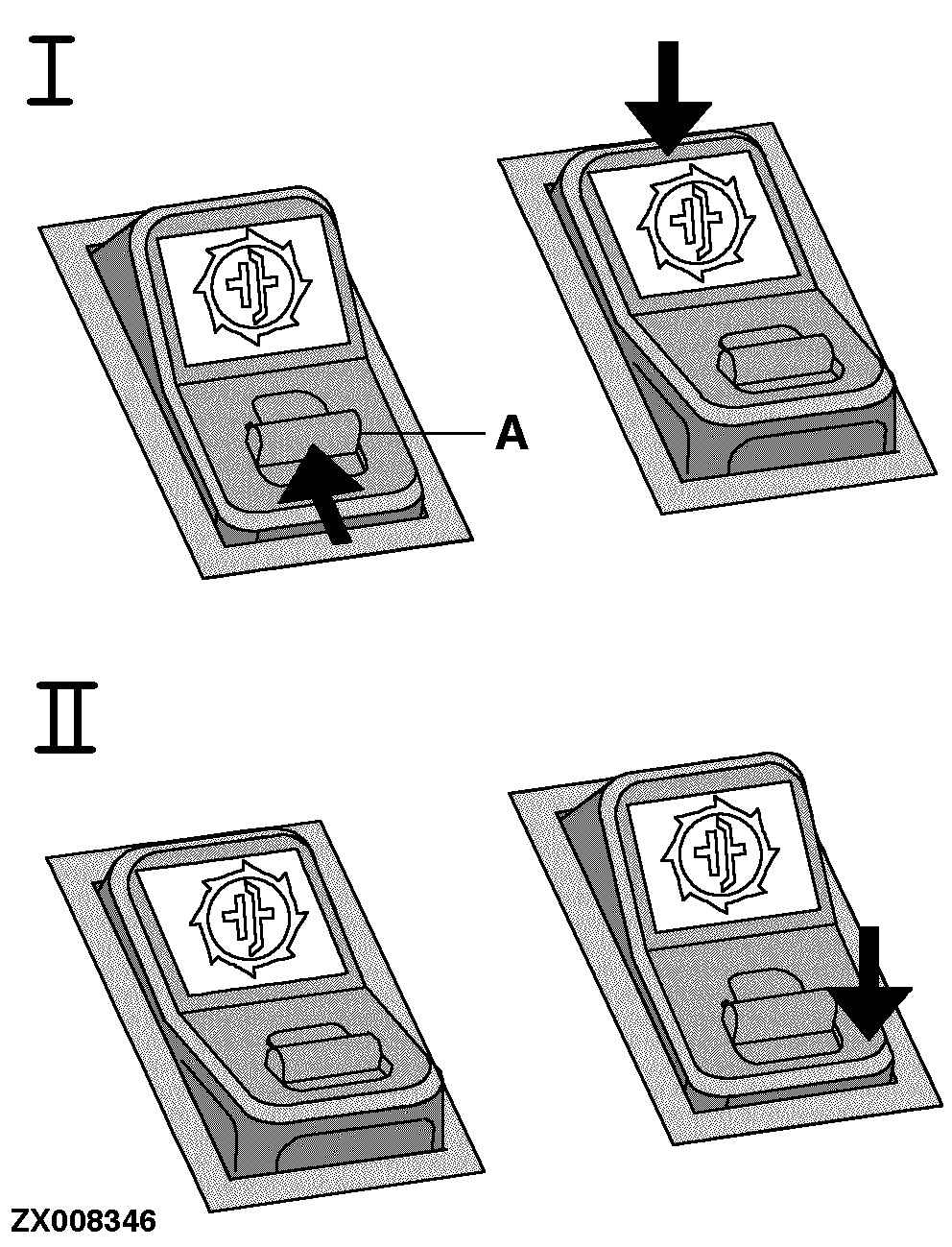 I

A

II

ZX008346