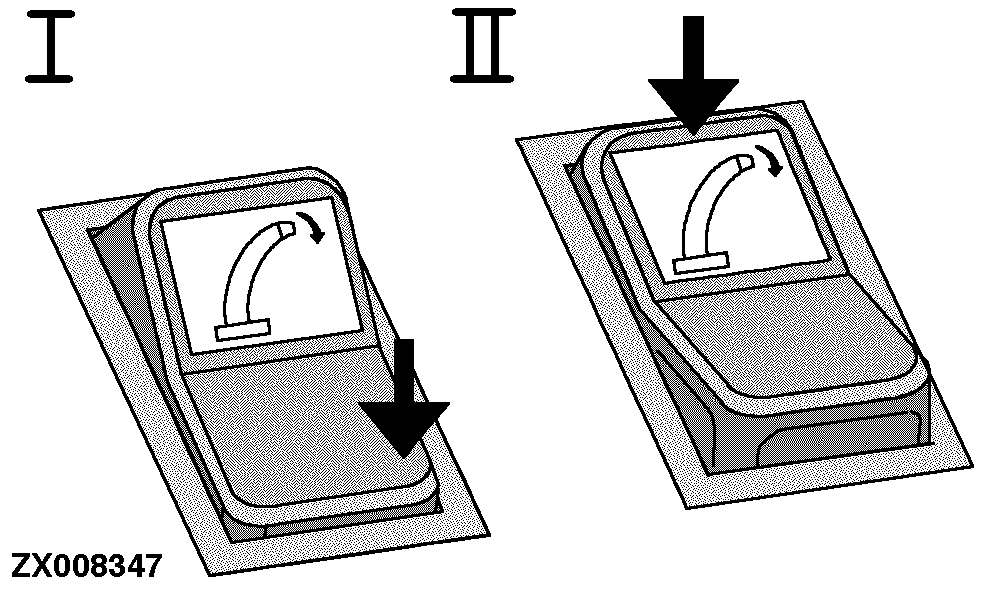 I

II

ZX008347