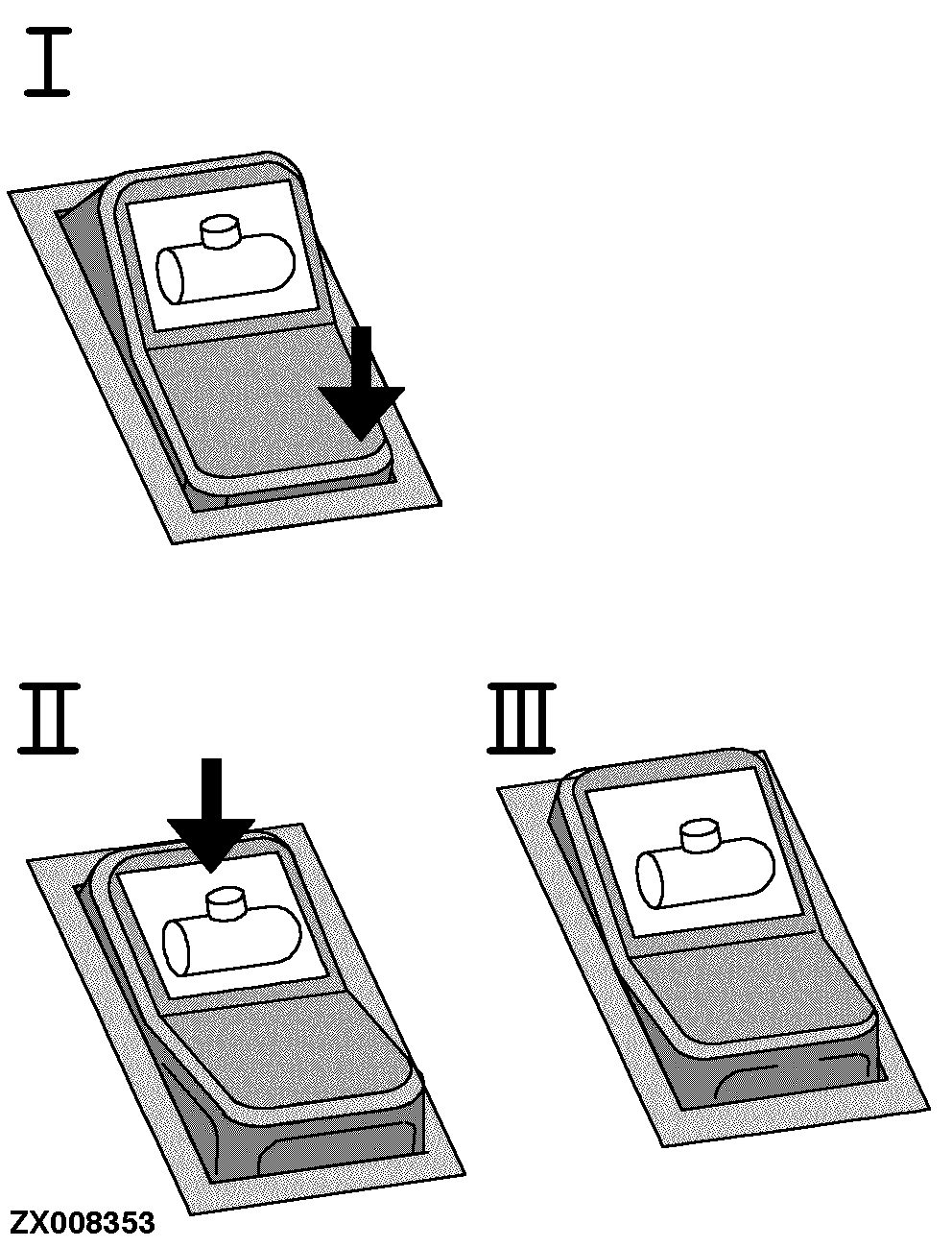 I

II

III

ZX008353