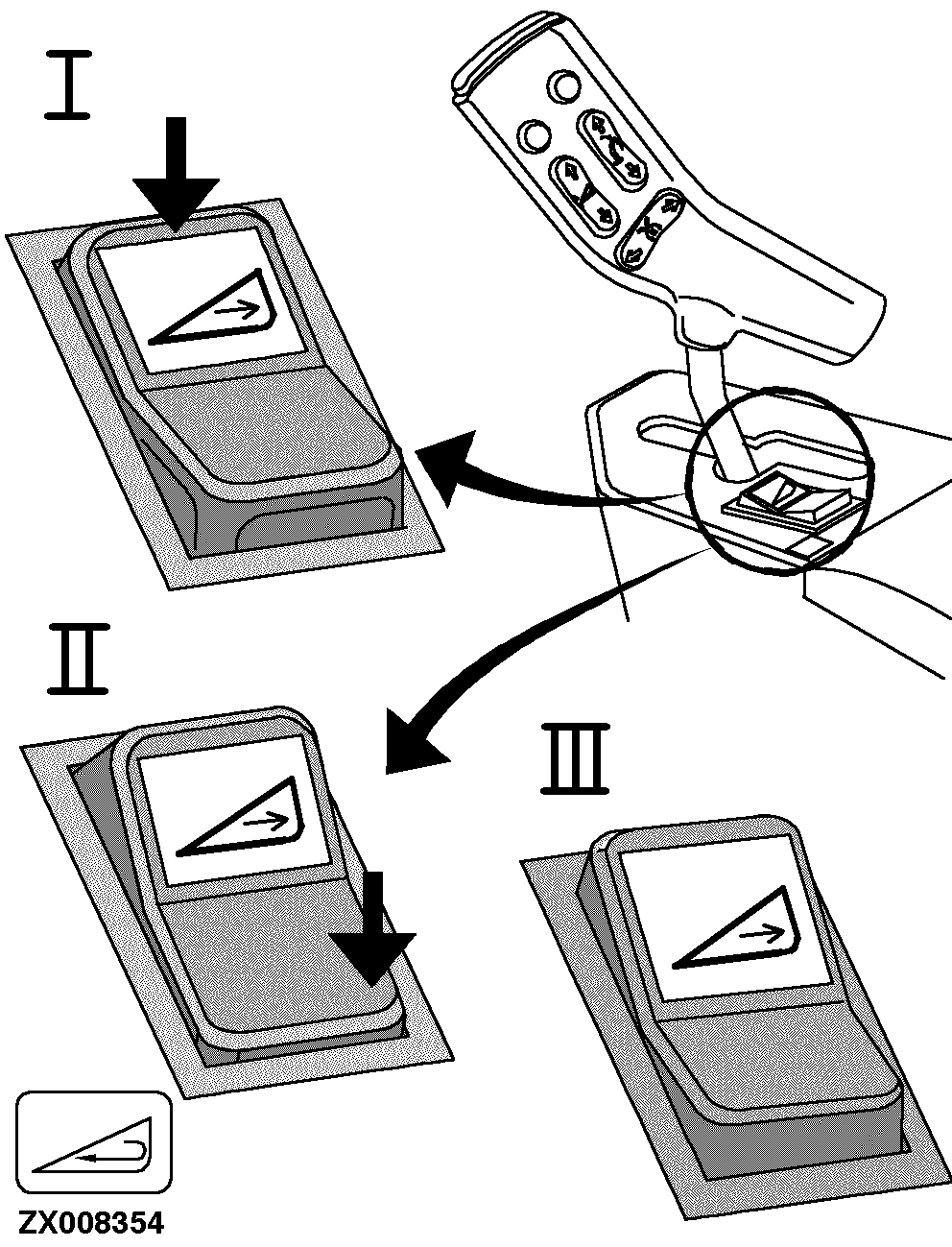 I

II

III

ZX008354