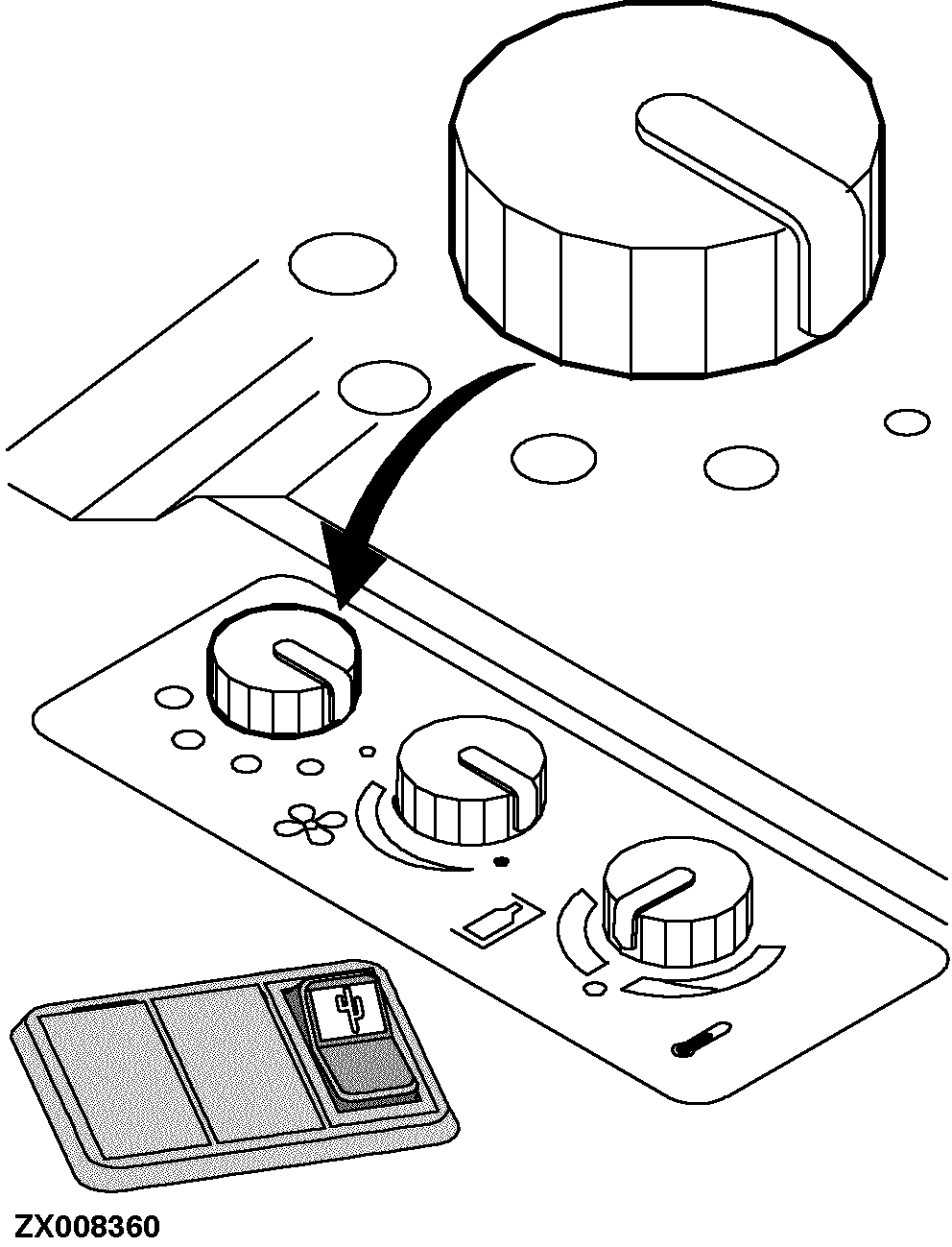 ZX008360