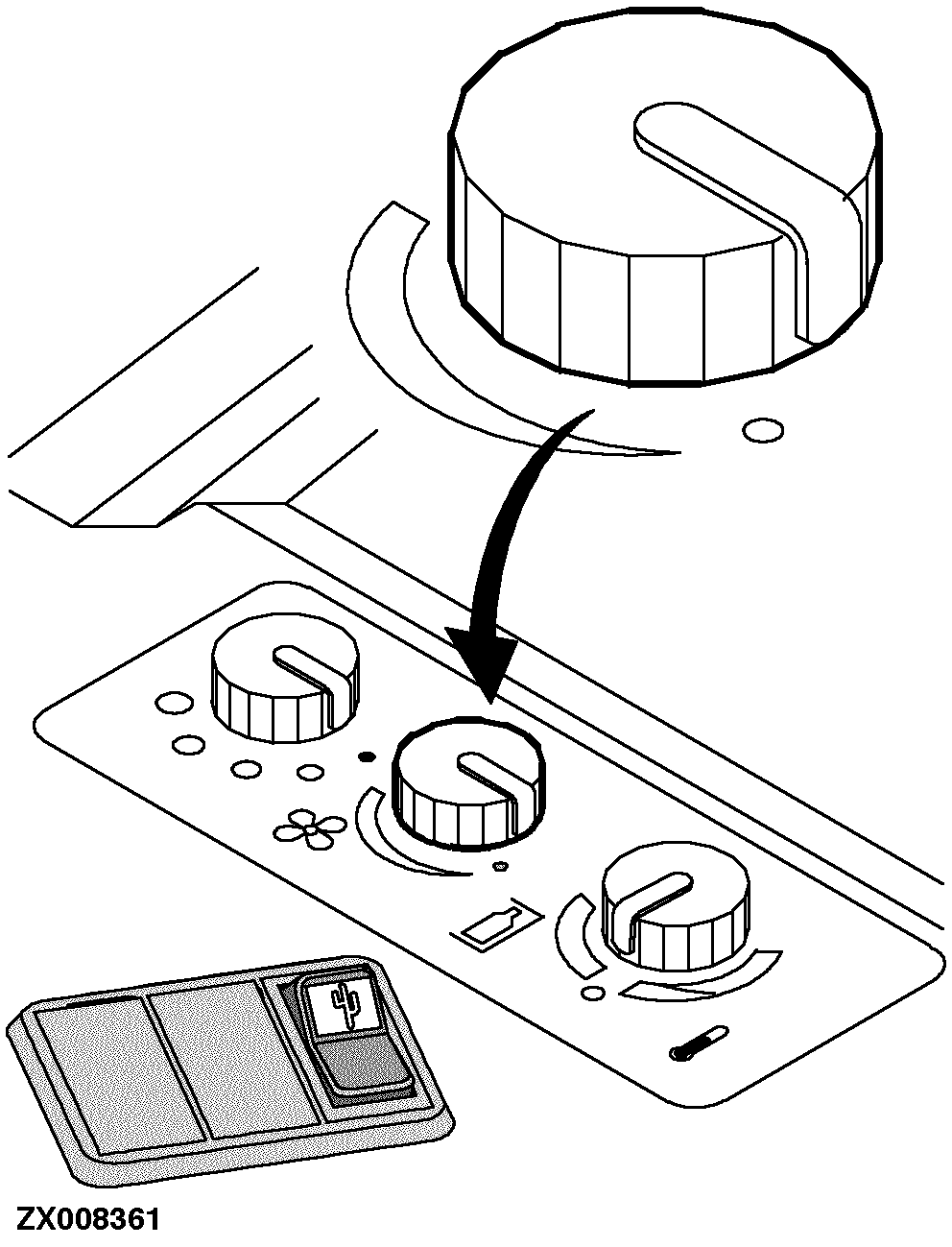 ZX008361