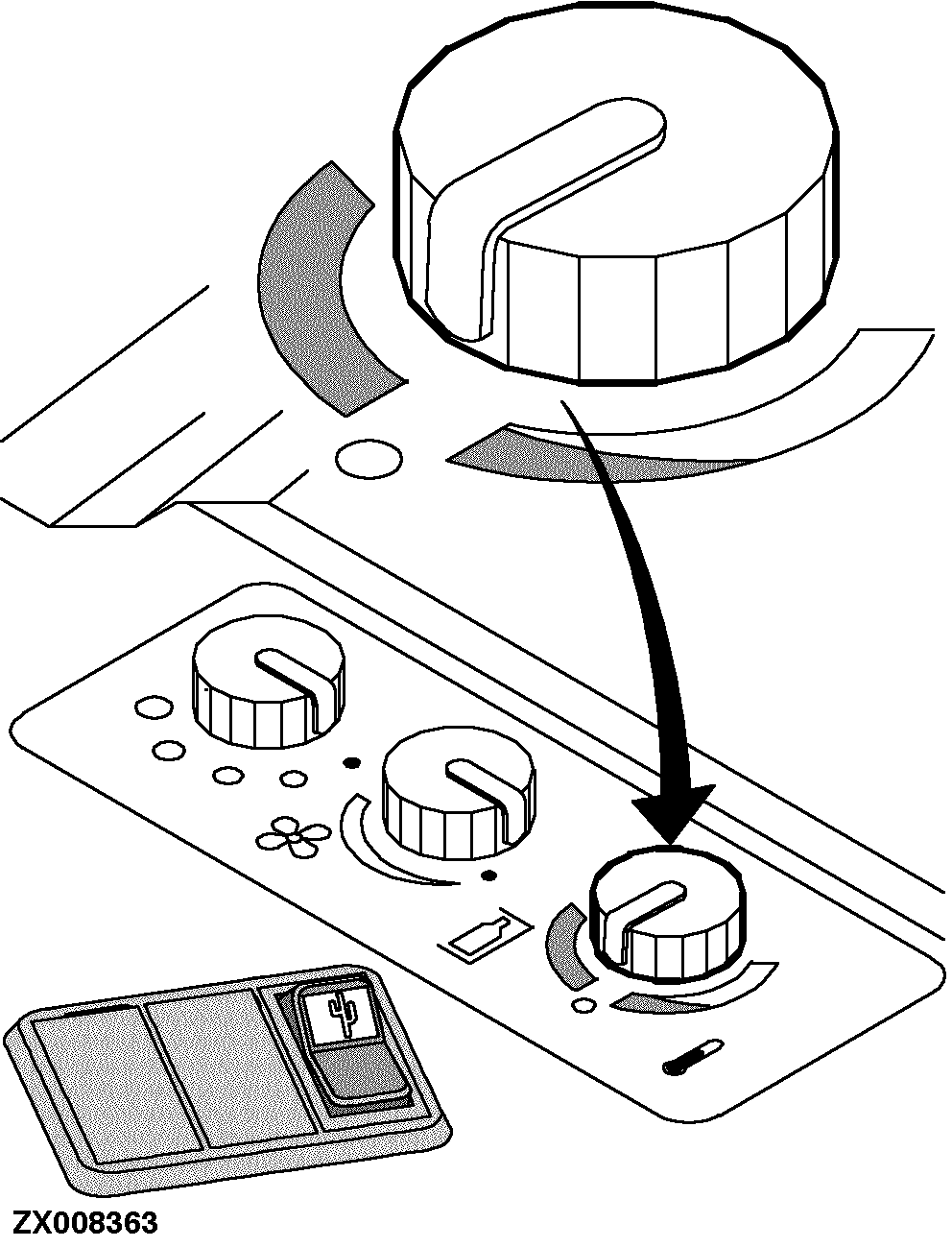 ZX008363