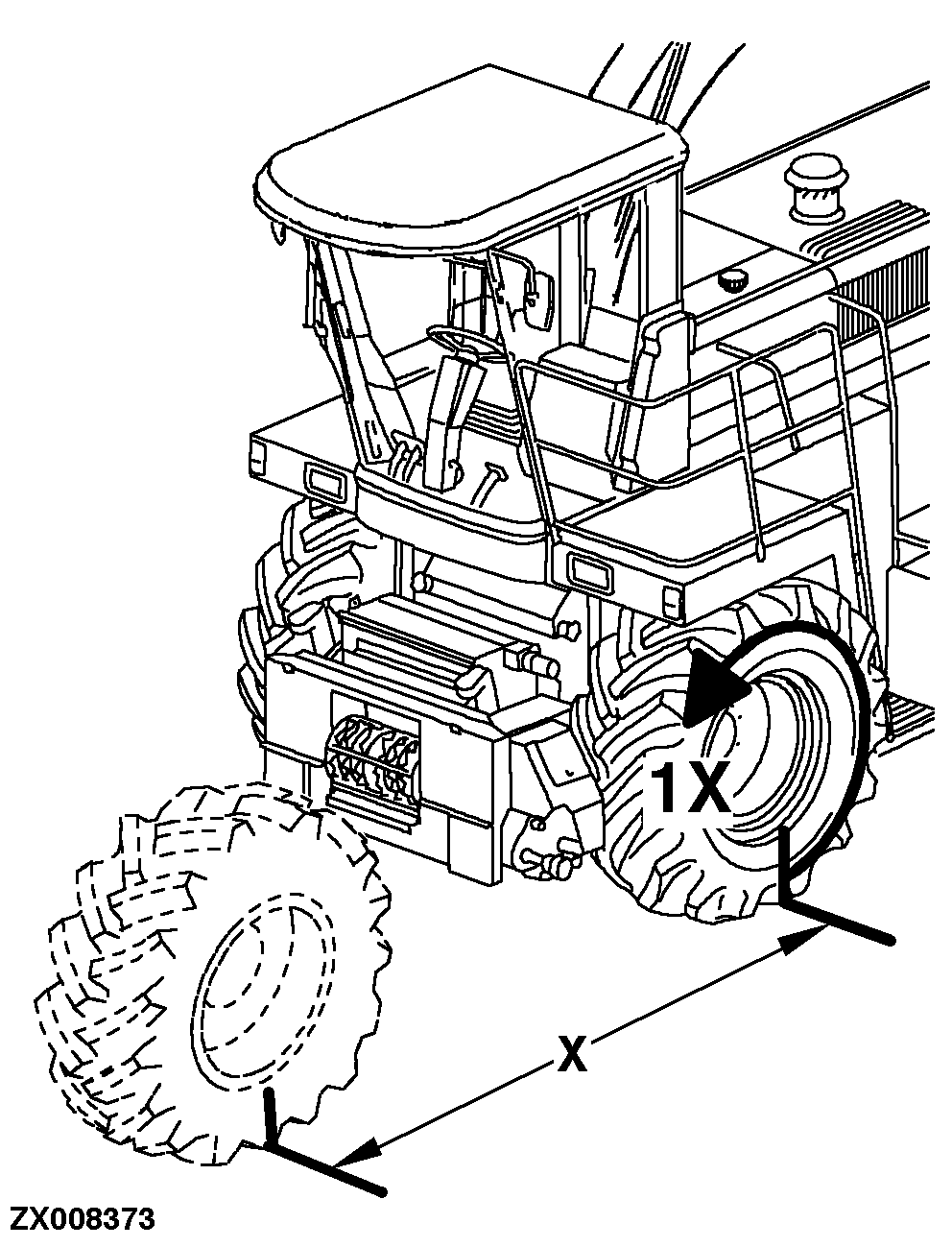 1X

X

ZX008373